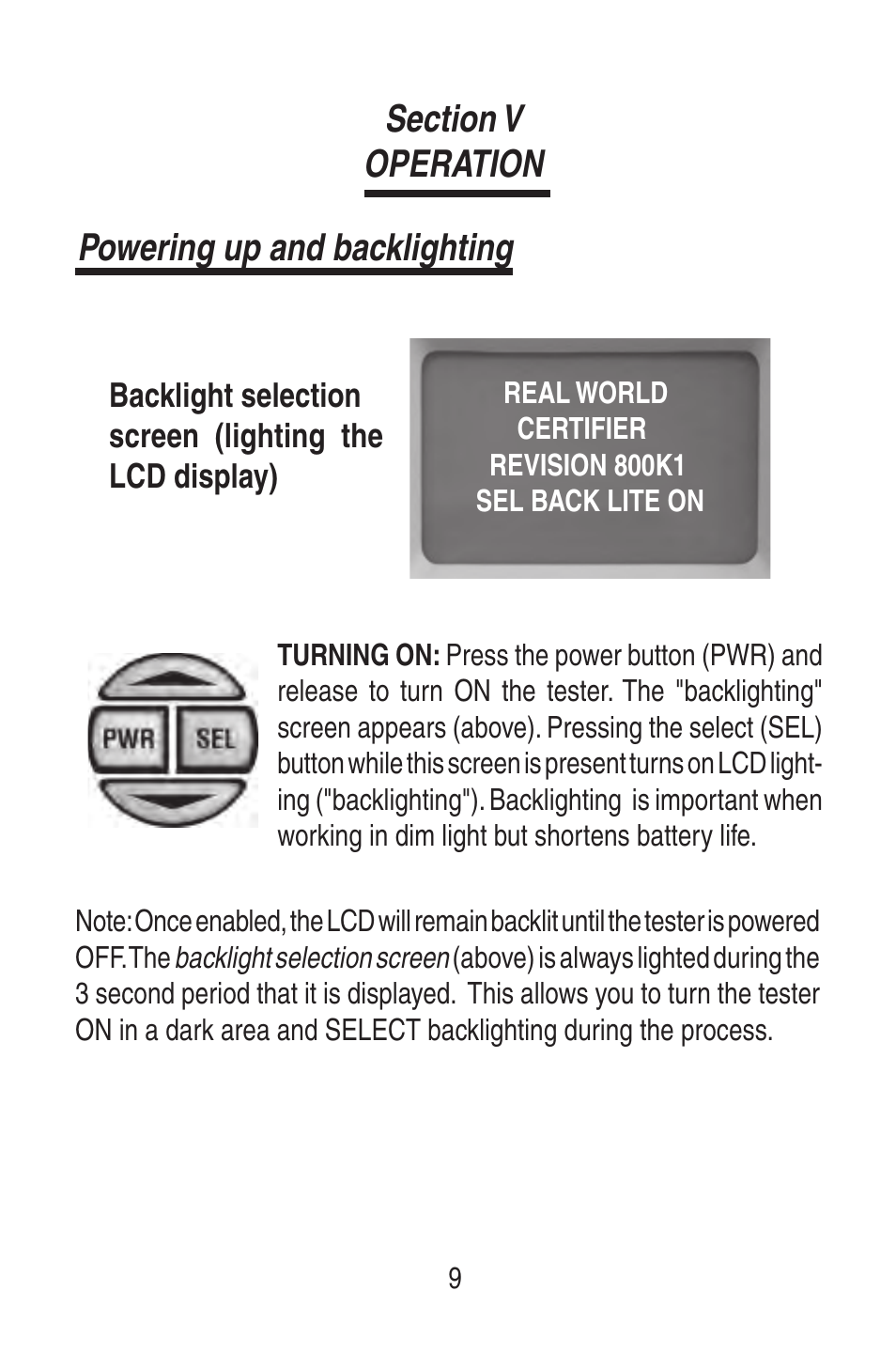 Section V
OPERATION

Powering up and backlighting

Backlight selection screen (lighting the LCD display)

REAL WORLD
CERTIFIER
REVISION 800K1
SEL BACK LITE ON

PWR SEL

TURNING ON: Press the power button (PWR) and release to turn ON the tester. The "backlighting" screen appears (above). Pressing the select (SEL) button while this screen is present turns on LCD lighting ("backlighting"). Backlighting is important when working in dim light but shortens battery life.

Note: Once enabled, the LCD will remain backlit until the tester is powered OFF. The backlight selection screen (above) is always lighted during the 3 second period that it is displayed. This allows you to turn the tester ON in a dark area and SELECT backlighting during the process.

9