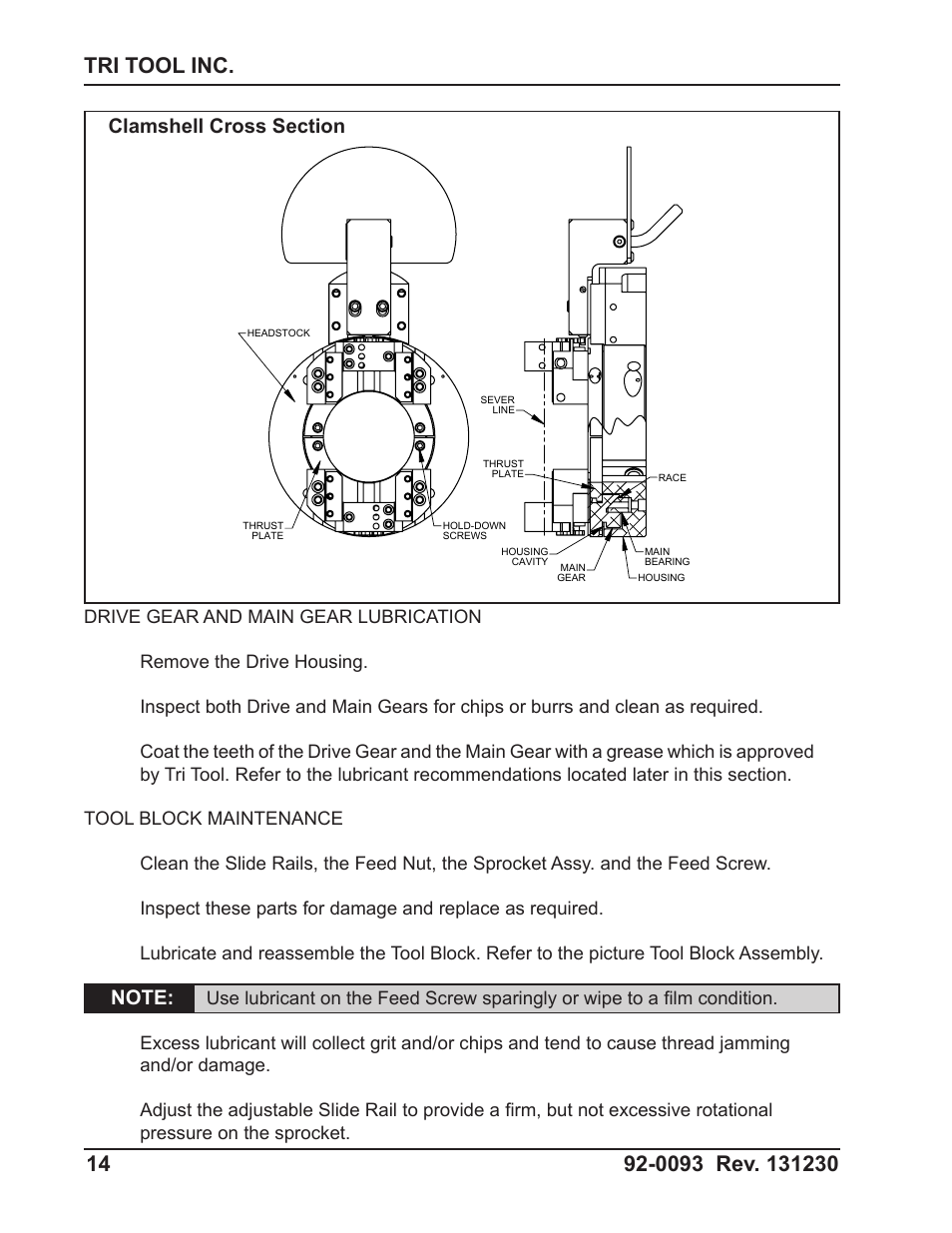 TRI TOOL INC.

Clamshell Cross Section

HEADSTOCK

THRUST PLATE

HOLD-DOWN SCREWS

SEVER LINE

THRUST PLATE

RACE

HOUSING CAVITY

MAIN GEAR

MAIN BEARING

HOUSING

DRIVE GEAR AND MAIN GEAR LUBRICATION

Remove the Drive Housing.

Inspect both Drive and Main Gears for chips or burrs and clean as required.

Coat the teeth of the Drive Gear and the Main Gear with a grease which is approved by Tri Tool. Refer to the lubricant recommendations located later in this section.

TOOL BLOCK MAINTENANCE

Clean the Slide Rails, the Feed Nut, the Sprocket Assy. and the Feed Screw.

Inspect these parts for damage and replace as required.

Lubricate and reassemble the Tool Block. Refer to the picture Tool Block Assembly.

NOTE: Use lubricant on the Feed Screw sparingly or wipe to a film condition.

Excess lubricant will collect grit and/or chips and tend to cause thread jamming and/or damage.

Adjust the adjustable Slide Rail to provide a firm, but not excessive rotational pressure on the sprocket.

14

92-0093 Rev. 131230