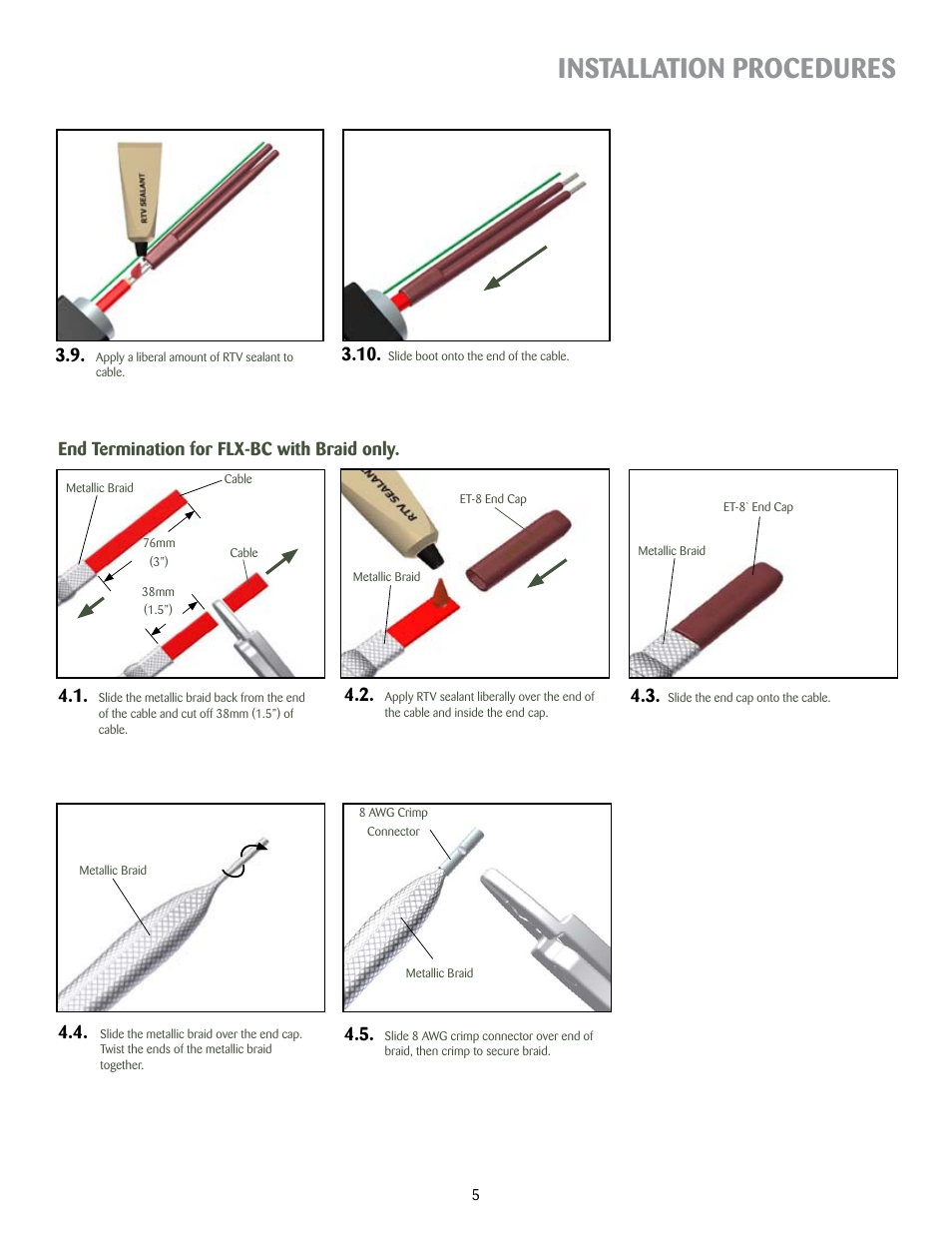 INSTALLATION PROCEDURES

RTV SEALANT

3.9. Apply a liberal amount of RTV sealant to cable.

3.10. Slide boot onto the end of the cable.

End Termination for FLX-BC with Braid only.

Metallic Braid
Cable
76mm
(3")
Cable
38mm
(1.5")

4.1. Slide the metallic braid back from the end of the cable and cut off 38mm (1.5") of cable.

RTV SEALANT
ET-8 End Cap
Metallic Braid

4.2. Apply RTV sealant liberally over the end of the cable and inside the end cap.

ET-8` End Cap
Metallic Braid

4.3. Slide the end cap onto the cable.

Metallic Braid

4.4. Slide the metallic braid over the end cap. Twist the ends of the metallic braid together.

8 AWG Crimp Connector
Metallic Braid

4.5. Slide 8 AWG crimp connector over end of braid, then crimp to secure braid.

5