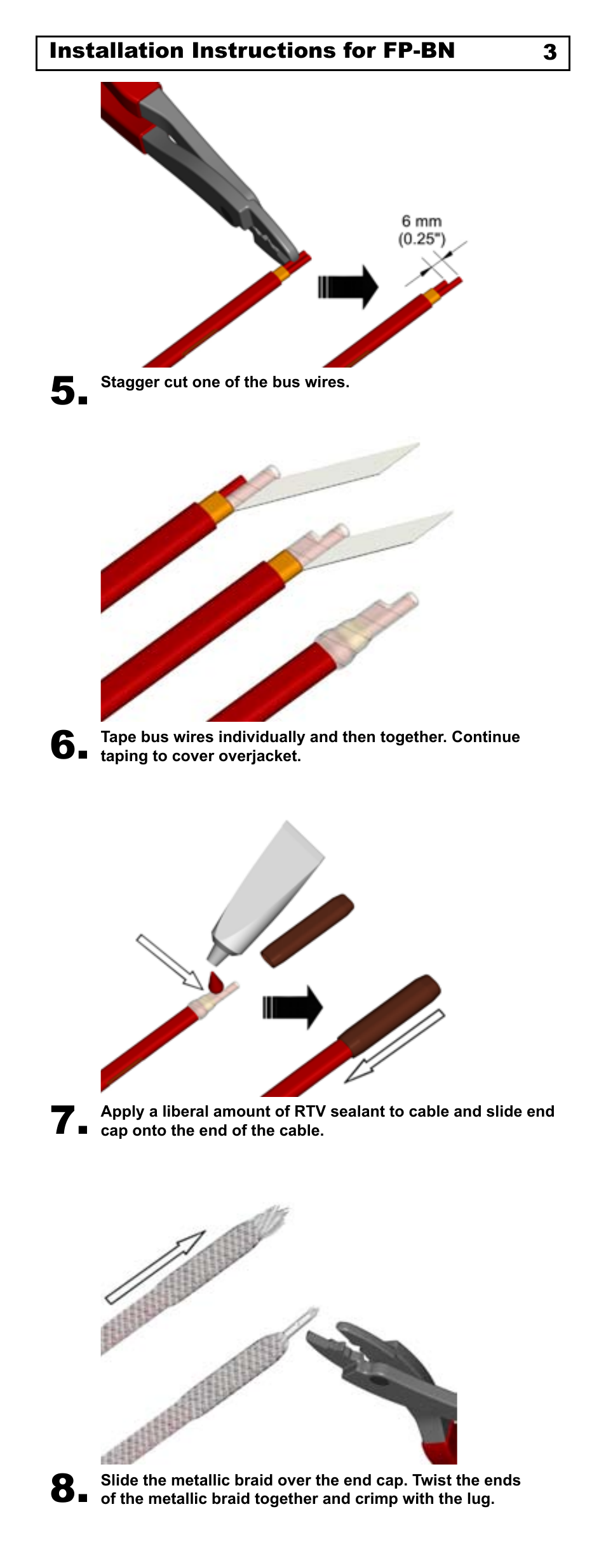 Installation Instructions for FP-BN 3

6 mm
(0.25")

5. Stagger cut one of the bus wires.

6. Tape bus wires individually and then together. Continue taping to cover overjacket.

7. Apply a liberal amount of RTV sealant to cable and slide end cap onto the end of the cable.

8. Slide the metallic braid over the end cap. Twist the ends of the metallic braid together and crimp with the lug.