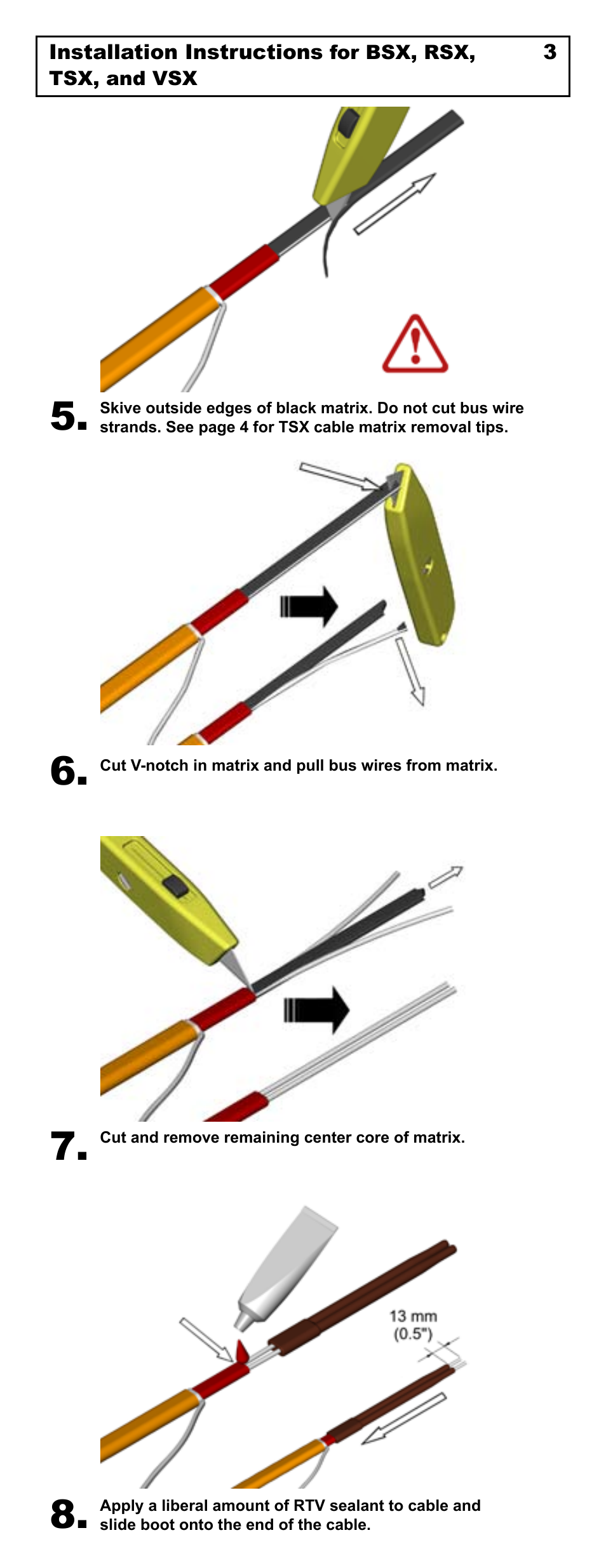 Installation Instructions for BSX, RSX, TSX, and VSX

3

5. Skive outside edges of black matrix. Do not cut bus wire strands. See page 4 for TSX cable matrix removal tips.

6. Cut V-notch in matrix and pull bus wires from matrix.

7. Cut and remove remaining center core of matrix.

13 mm (0.5")

8. Apply a liberal amount of RTV sealant to cable and slide boot onto the end of the cable.