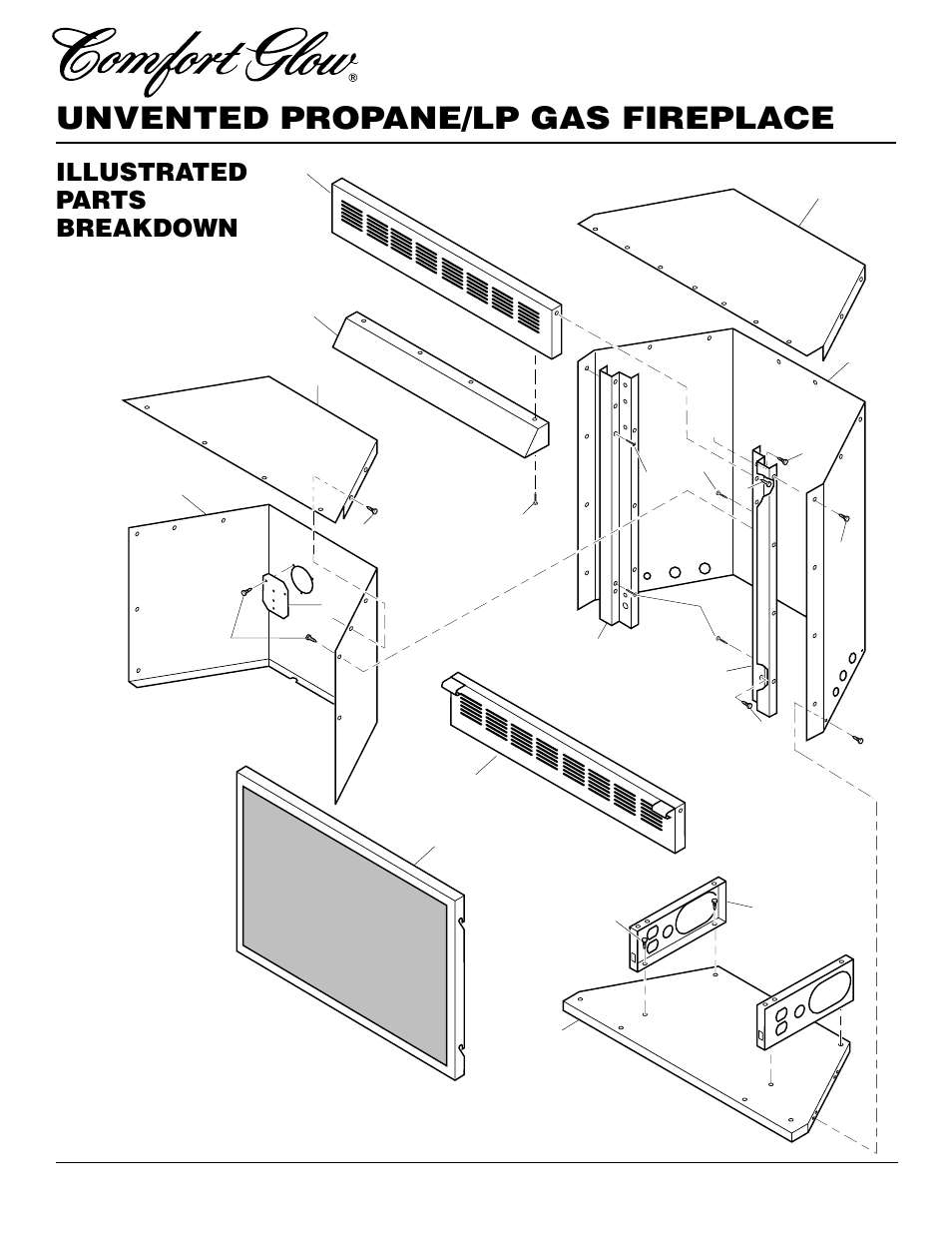 Comfort Glow®

UNVENTED PROPANE/LP GAS FIREPLACE

ILLUSTRATED PARTS BREAKDOWN