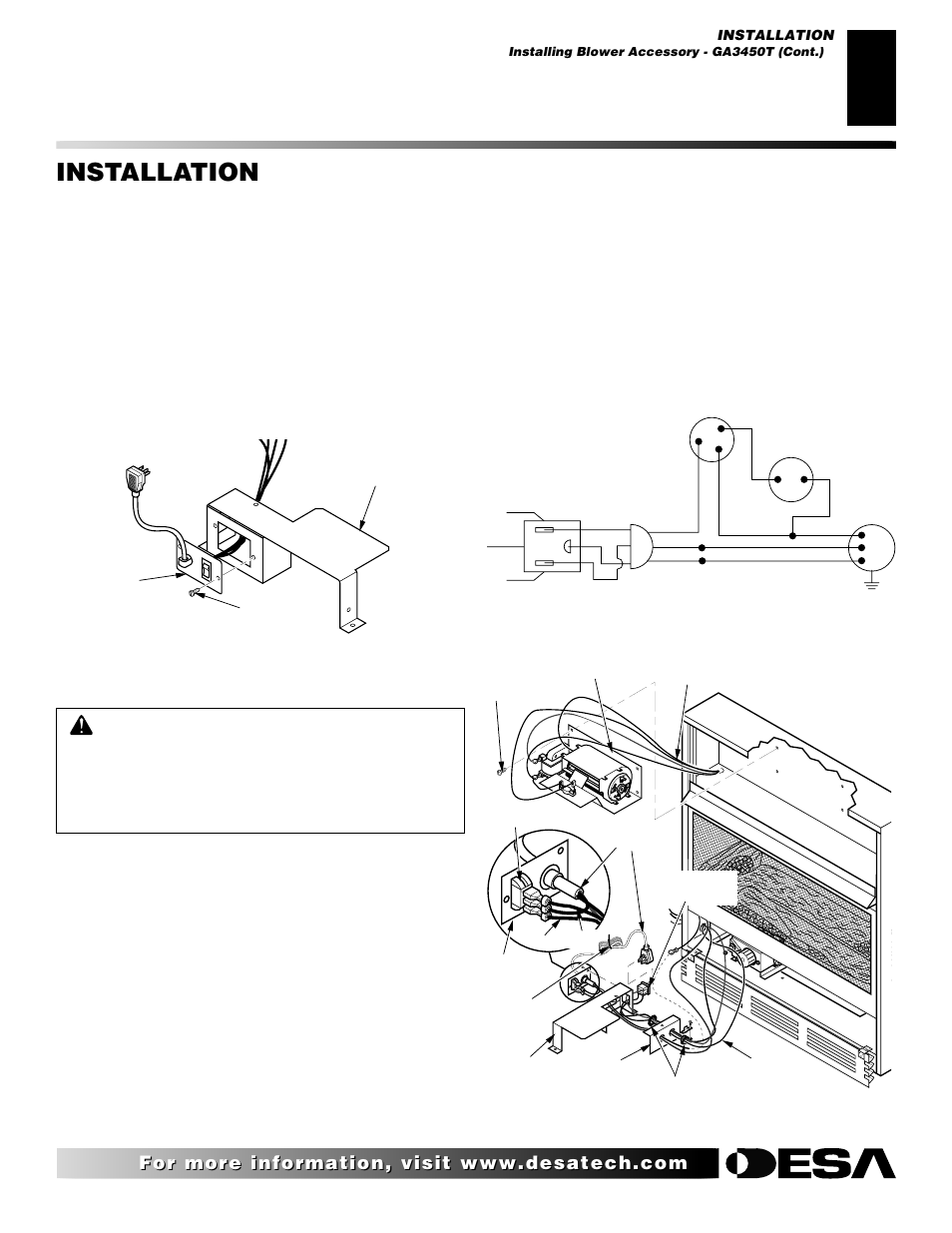 INSTALLATION
Installing Blower Accessory - GA3450T (Cont.)

INSTALLATION

For more information, visit www.desatech.com

DESA