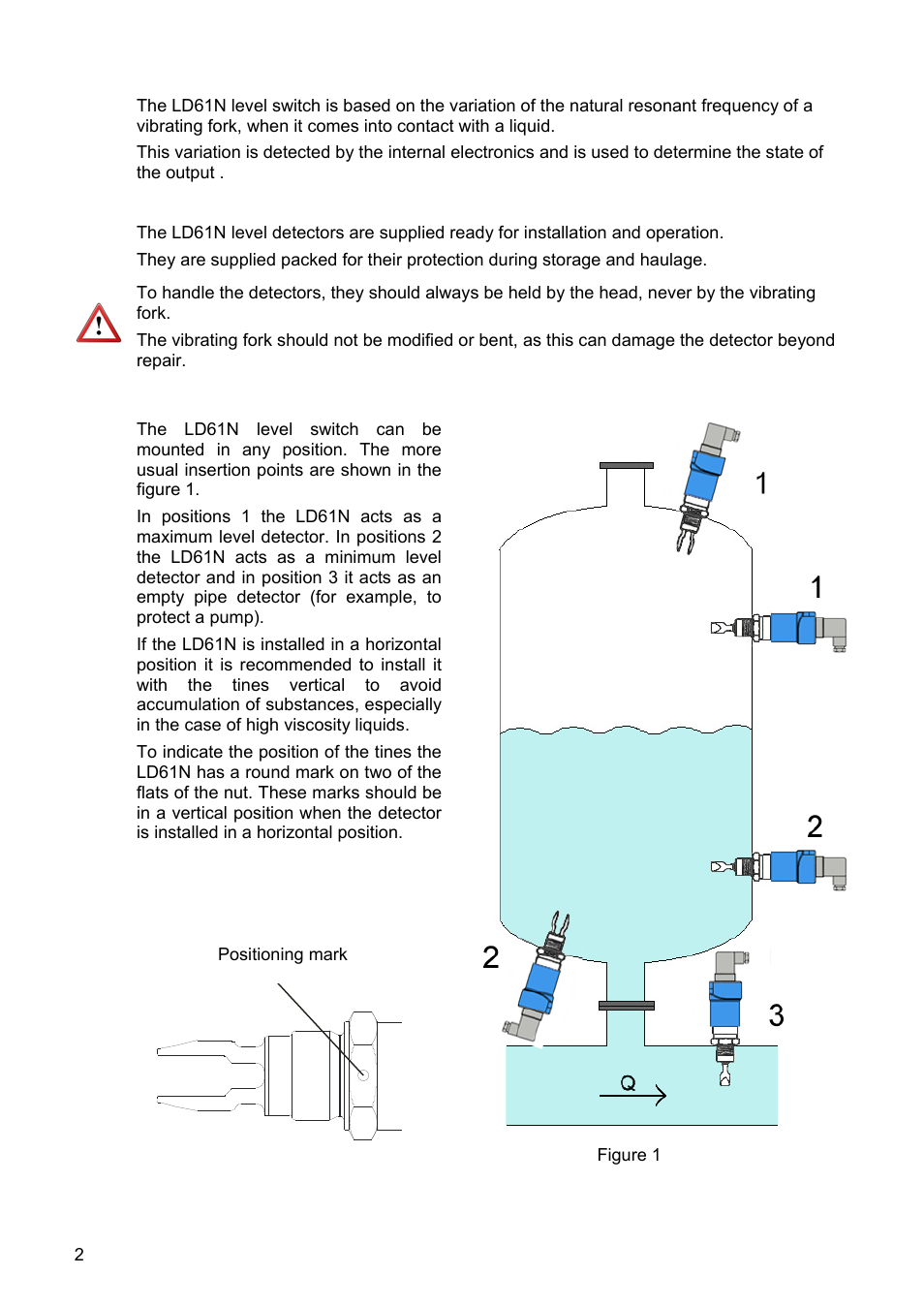 The LD61N level switch is based on the variation of the natural resonant frequency of a vibrating fork, when it comes into contact with a liquid.

This variation is detected by the internal electronics and is used to determine the state of the output .

The LD61N level detectors are supplied ready for installation and operation.

They are supplied packed for their protection during storage and haulage.

To handle the detectors, they should always be held by the head, never by the vibrating fork.

The vibrating fork should not be modified or bent, as this can damage the detector beyond repair.

The LD61N level switch can be mounted in any position. The more usual insertion points are shown in the figure 1.

In positions 1 the LD61N acts as a maximum level detector. In positions 2 the LD61N acts as a minimum level detector and in position 3 it acts as an empty pipe detector (for example, to protect a pump).

If the LD61N is installed in a horizontal position it is recommended to install it with the tines vertical to avoid accumulation of substances, especially in the case of high viscosity liquids.

To indicate the position of the tines the LD61N has a round mark on two of the flats of the nut. These marks should be in a vertical position when the detector is installed in a horizontal position.

Positioning mark

1

1

2

2

3

Q

Figure 1

2