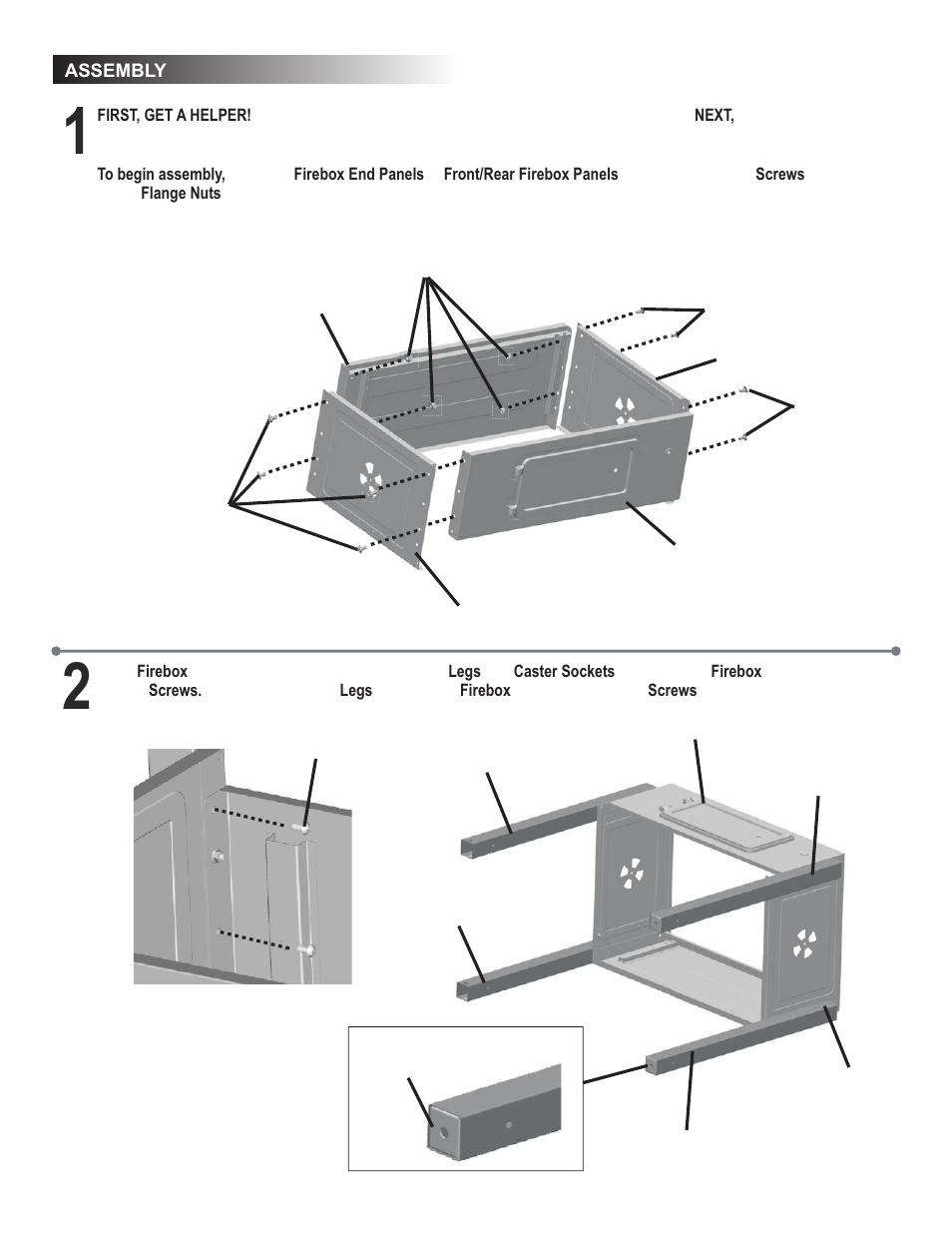 ASSEMBLY

1

FIRST, GET A HELPER! NEXT,

To begin assembly, Firebox End Panels Front/Rear Firebox Panels Screws Flange Nuts

2

Firebox Legs Caster Sockets Firebox Screws. Legs Firebox Screws