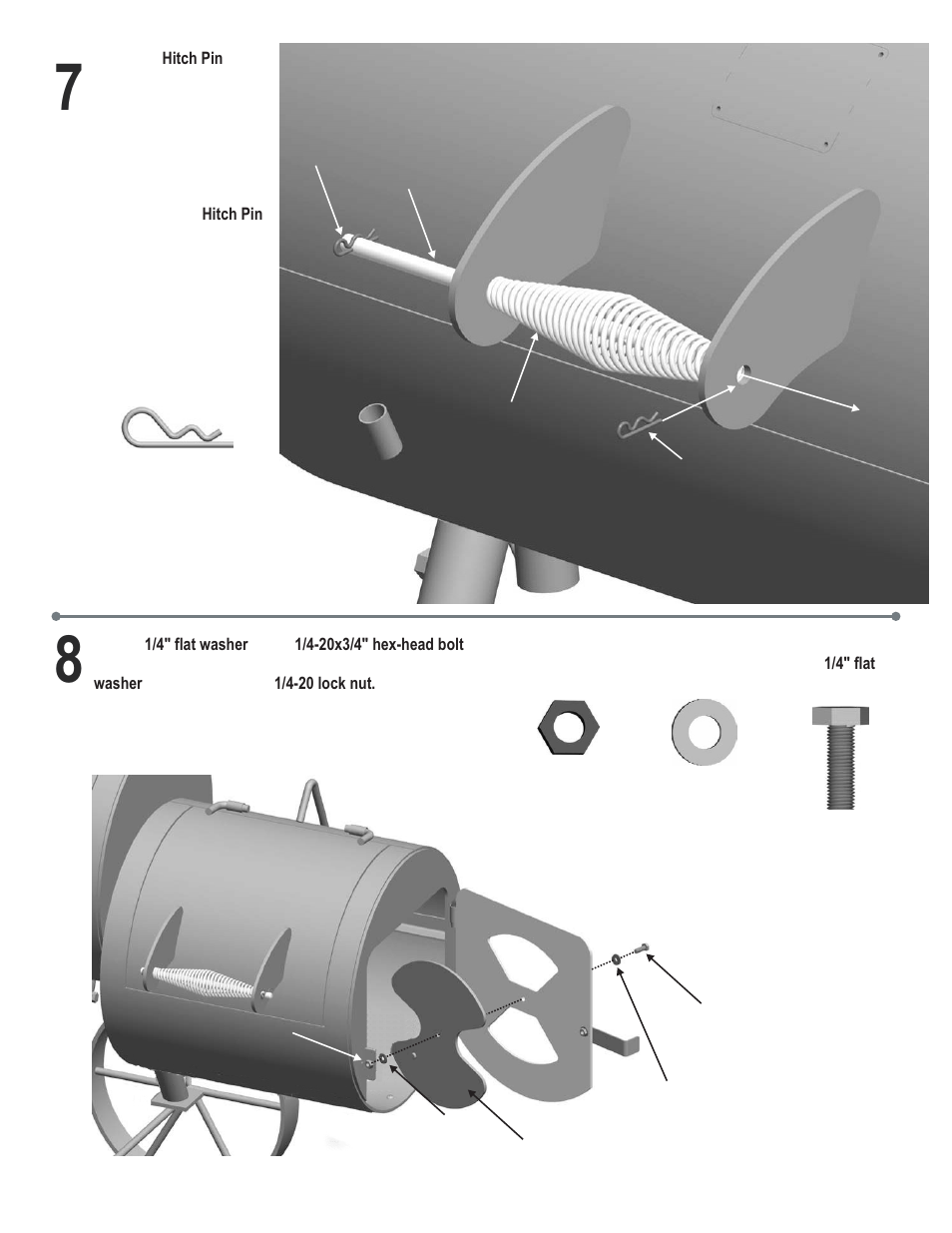 7

Hitch Pin

Hitch Pin

8

1/4" flat washer

1/4-20x3/4" hex-head bolt

1/4" flat

washer

1/4-20 lock nut.