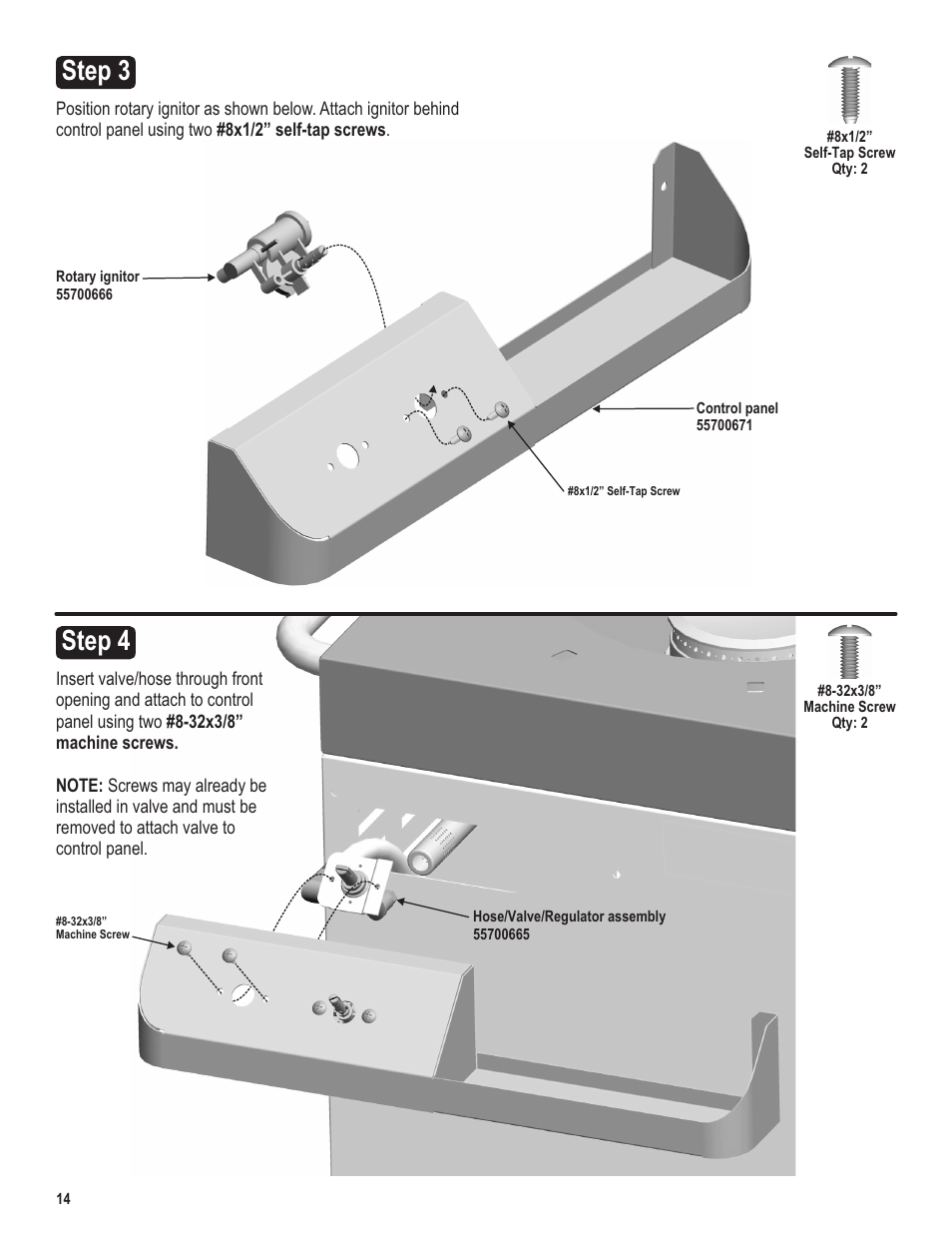 Step 3

Position rotary ignitor as shown below. Attach ignitor behind control panel using two #8x1/2” self-tap screws.

#8x1/2”
Self-Tap Screw
Qty: 2

Rotary ignitor
55700666

Control panel
55700671

#8x1/2” Self-Tap Screw

Step 4

Insert valve/hose through front opening and attach to control panel using two #8-32x3/8” machine screws.

NOTE: Screws may already be installed in valve and must be removed to attach valve to control panel.

#8-32x3/8”
Machine Screw
Qty: 2

#8-32x3/8”
Machine Screw

Hose/Valve/Regulator assembly
55700665

14