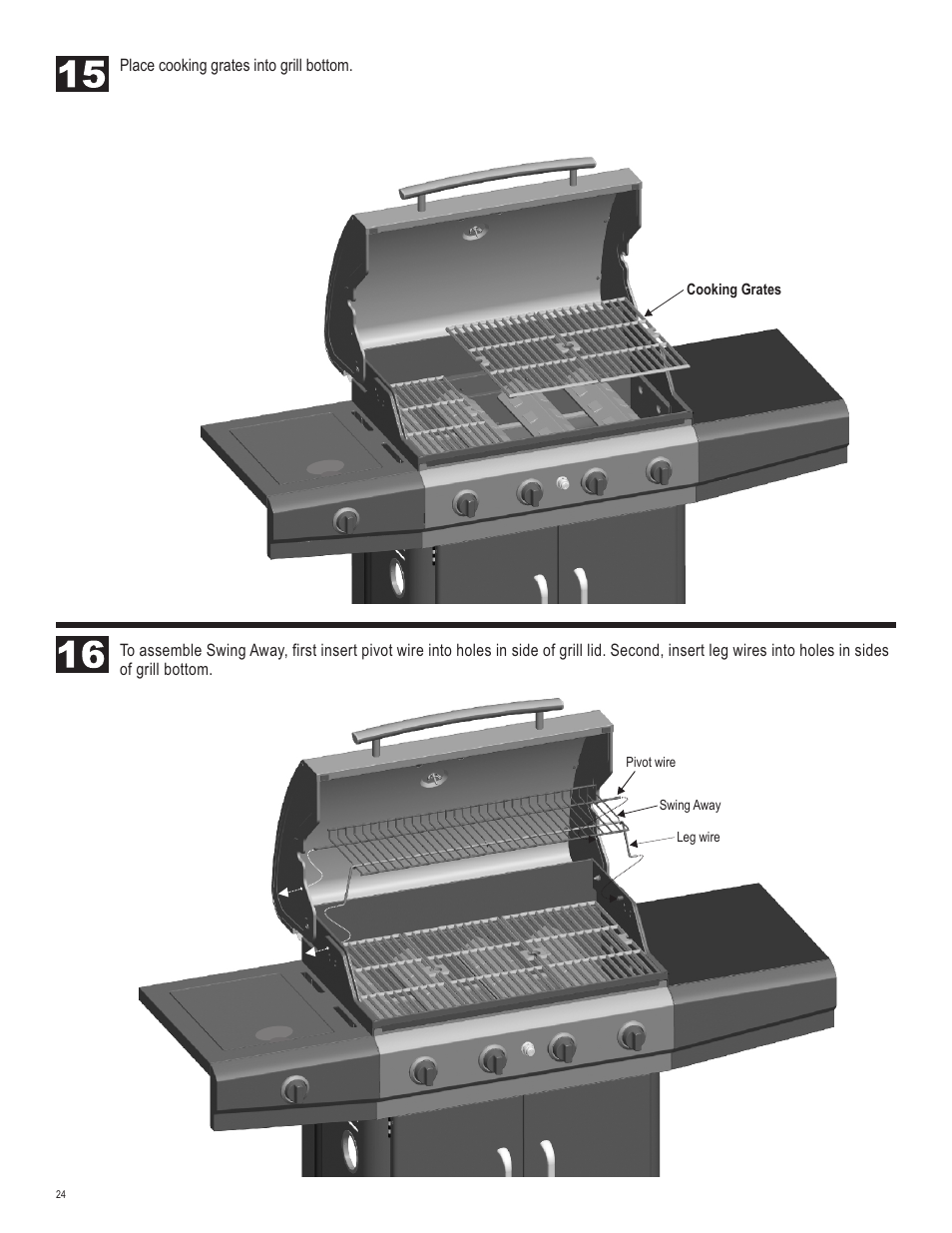 15

Place cooking grates into grill bottom.

Cooking Grates

16

To assemble Swing Away, first insert pivot wire into holes in side of grill lid. Second, insert leg wires into holes in sides of grill bottom.

Pivot wire

Swing Away

Leg wire

24