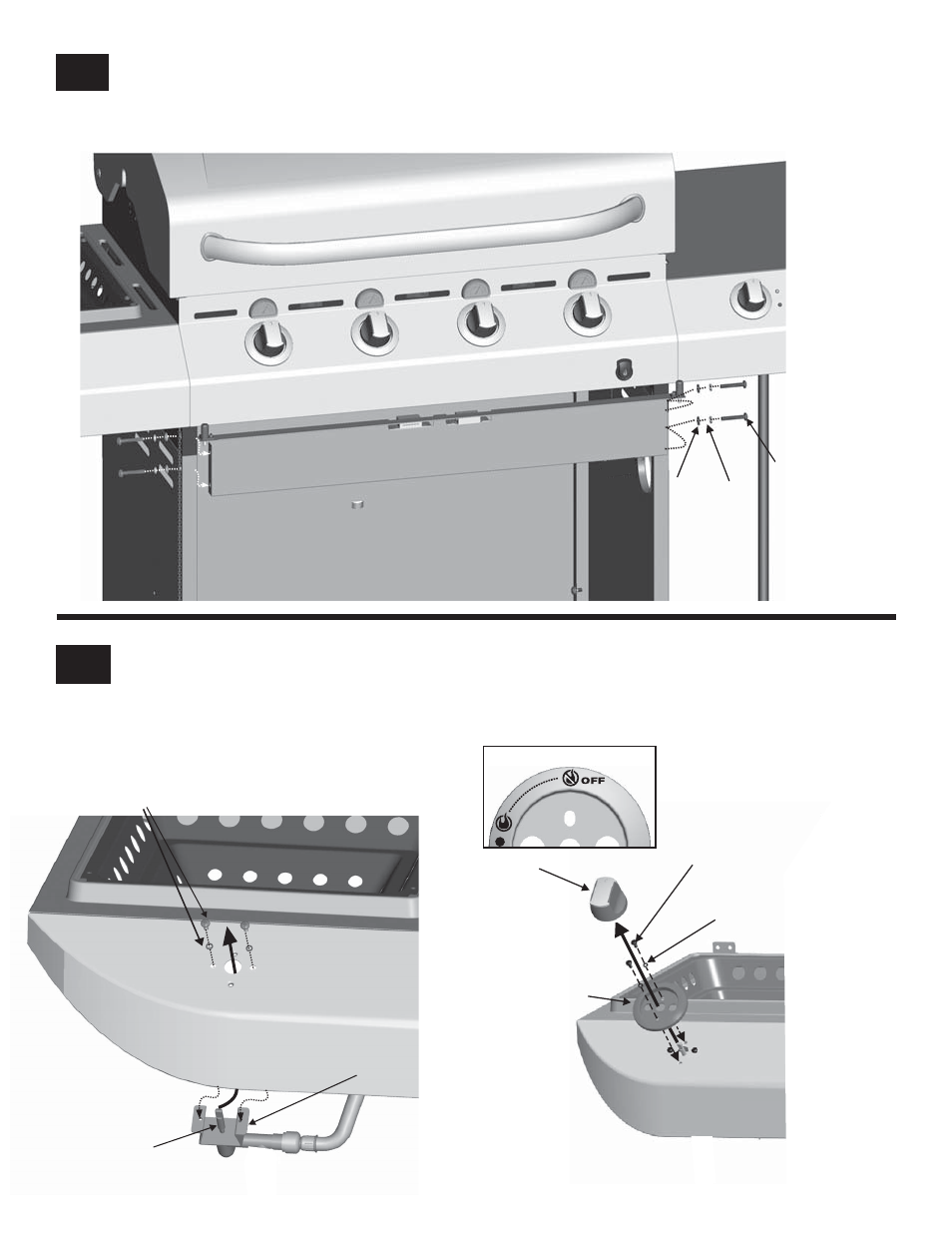 OFF