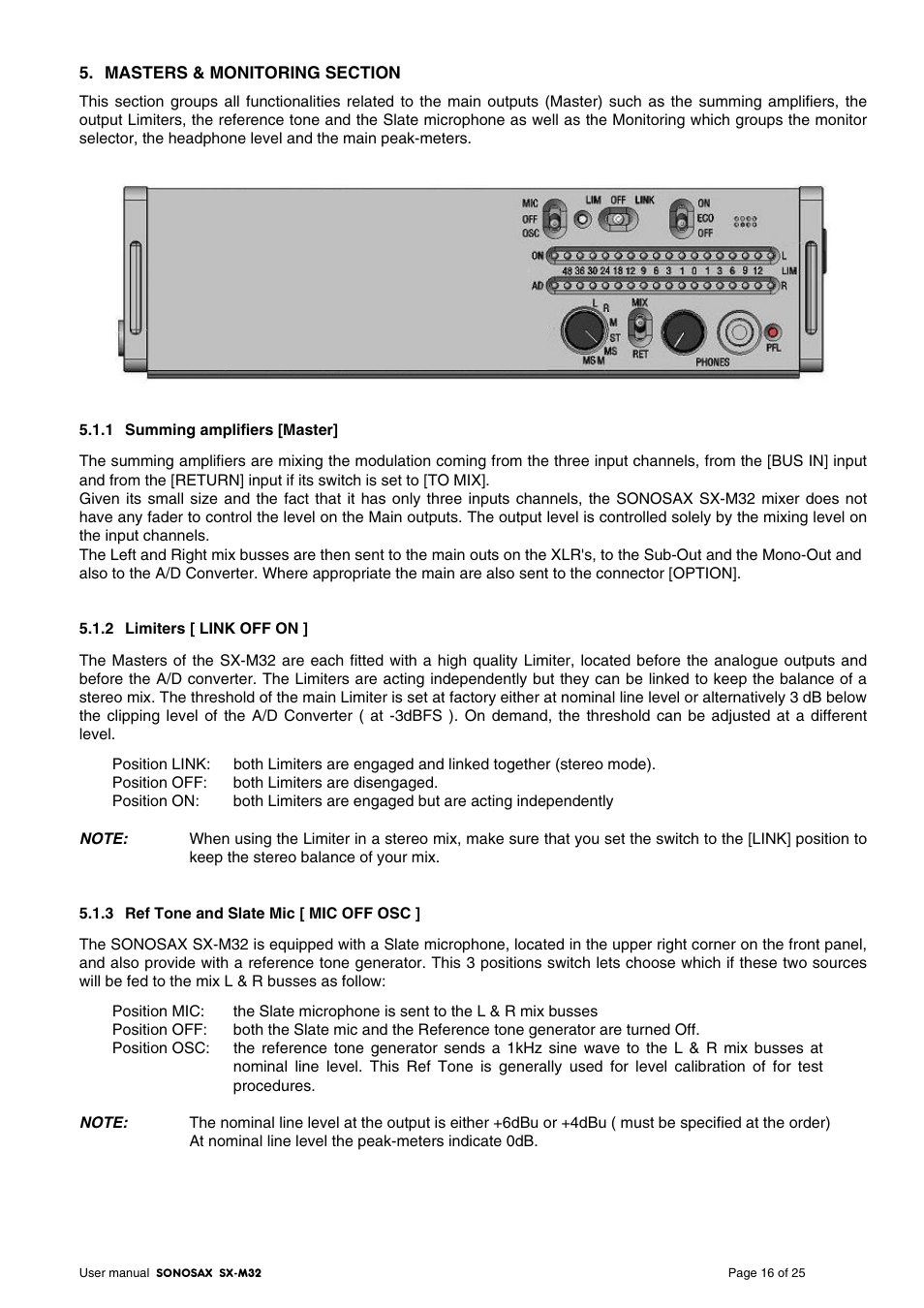 5. MASTERS & MONITORING SECTION

This section groups all functionalities related to the main outputs (Master) such as the summing amplifiers, the output Limiters, the reference tone and the Slate microphone as well as the Monitoring which groups the monitor selector, the headphone level and the main peak-meters.

MIC OFF OSC LIM OFF LINK ON ECO OFF

ON 48 36 30 24 18 12 9 6 3 1 0 1 3 6 9 12 L LIM R AD

L R M ST MS MS M MIX RET PHONES PFL

5.1.1 Summing amplifiers [Master]

The summing amplifiers are mixing the modulation coming from the three input channels, from the [BUS IN] input and from the [RETURN] input if its switch is set to [TO MIX].
Given its small size and the fact that it has only three inputs channels, the SONOSAX SX-M32 mixer does not have any fader to control the level on the Main outputs. The output level is controlled solely by the mixing level on the input channels.
The Left and Right mix busses are then sent to the main outs on the XLR's, to the Sub-Out and the Mono-Out and also to the A/D Converter. Where appropriate the main are also sent to the connector [OPTION].

5.1.2 Limiters [ LINK OFF ON ]

The Masters of the SX-M32 are each fitted with a high quality Limiter, located before the analogue outputs and before the A/D converter. The Limiters are acting independently but they can be linked to keep the balance of a stereo mix. The threshold of the main Limiter is set at factory either at nominal line level or alternatively 3 dB below the clipping level of the A/D Converter ( at -3dBFS ). On demand, the threshold can be adjusted at a different level.

Position LINK: both Limiters are engaged and linked together (stereo mode).
Position OFF: both Limiters are disengaged.
Position ON: both Limiters are engaged but are acting independently

NOTE: When using the Limiter in a stereo mix, make sure that you set the switch to the [LINK] position to keep the stereo balance of your mix.

5.1.3 Ref Tone and Slate Mic [ MIC OFF OSC ]

The SONOSAX SX-M32 is equipped with a Slate microphone, located in the upper right corner on the front panel, and also provide with a reference tone generator. This 3 positions switch lets choose which if these two sources will be fed to the mix L & R busses as follow:

Position MIC: the Slate microphone is sent to the L & R mix busses
Position OFF: both the Slate mic and the Reference tone generator are turned Off.
Position OSC: the reference tone generator sends a 1kHz sine wave to the L & R mix busses at nominal line level. This Ref Tone is generally used for level calibration of for test procedures.

NOTE: The nominal line level at the output is either +6dBu or +4dBu ( must be specified at the order)
At nominal line level the peak-meters indicate 0dB.

User manual SONOSAX SX-M32 Page 16 of 25