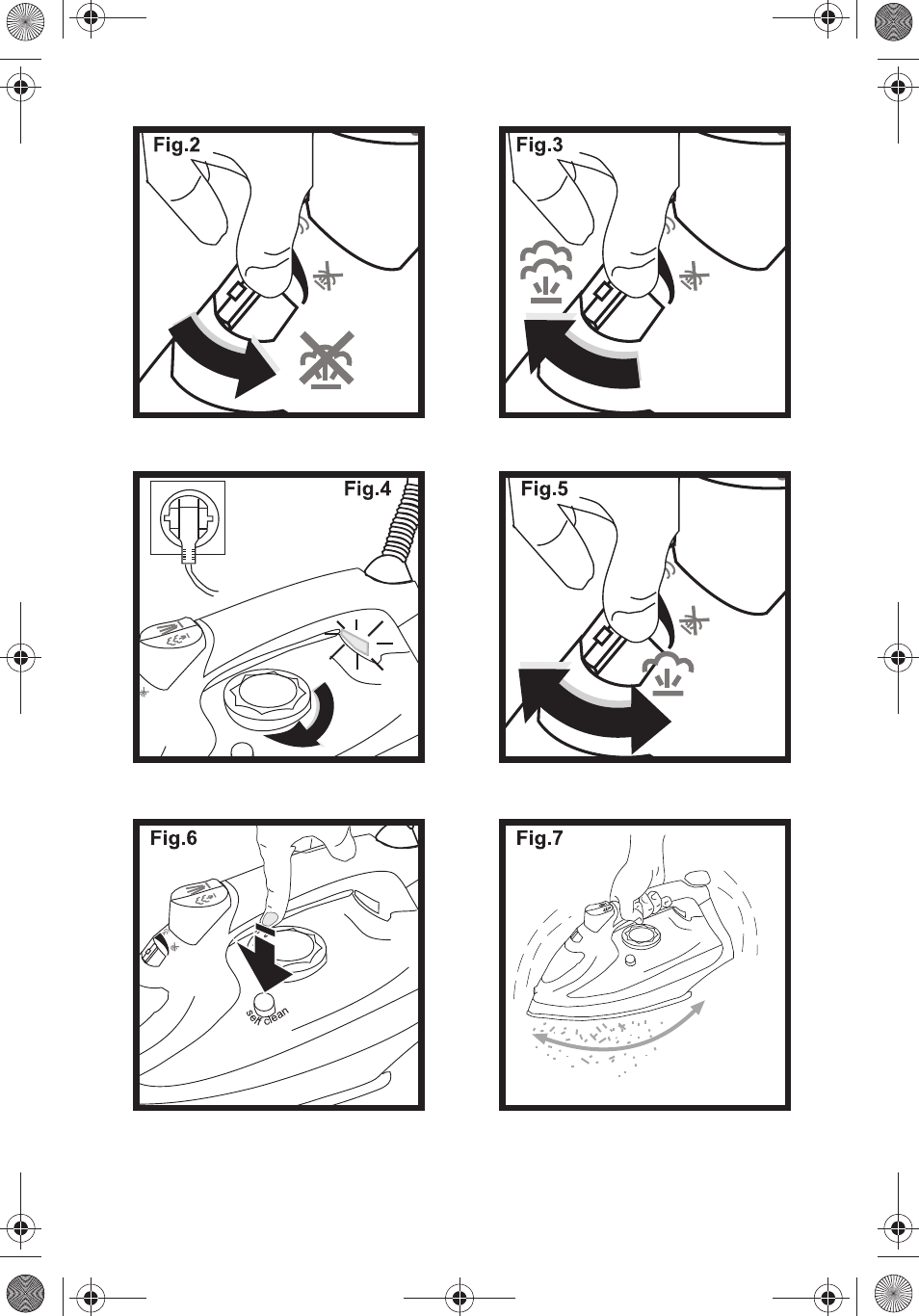 Fig.2

Fig.3

Fig.4

Fig.5

Fig.6

self clean

Fig.7