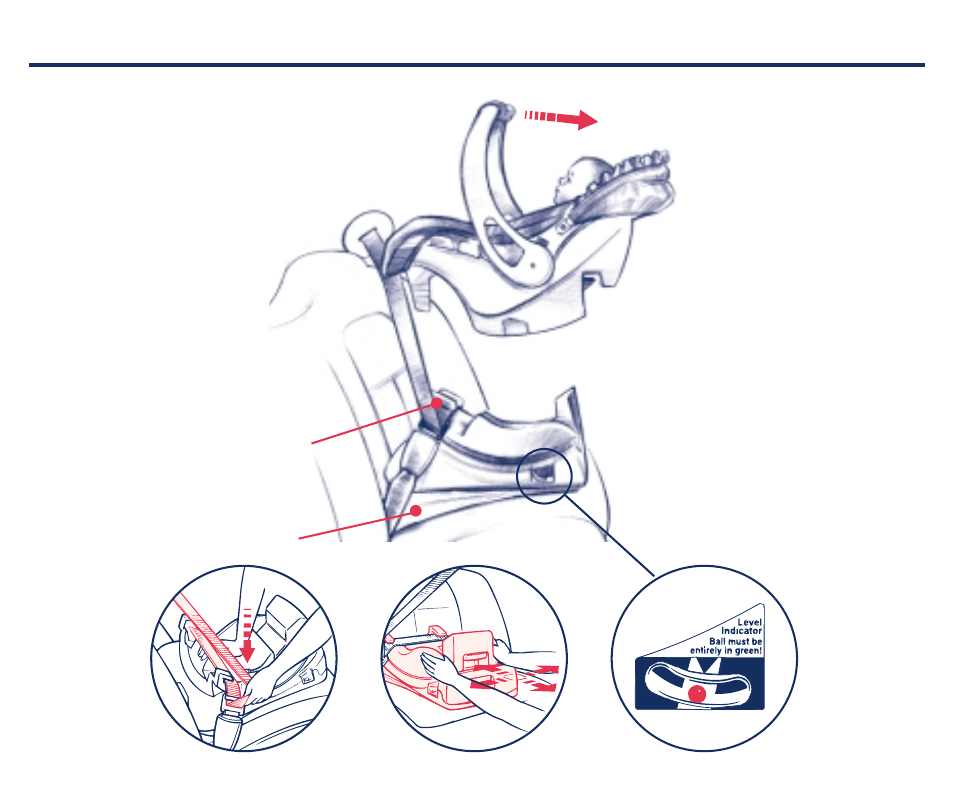 Level Indicator Ball must be entirely in green!