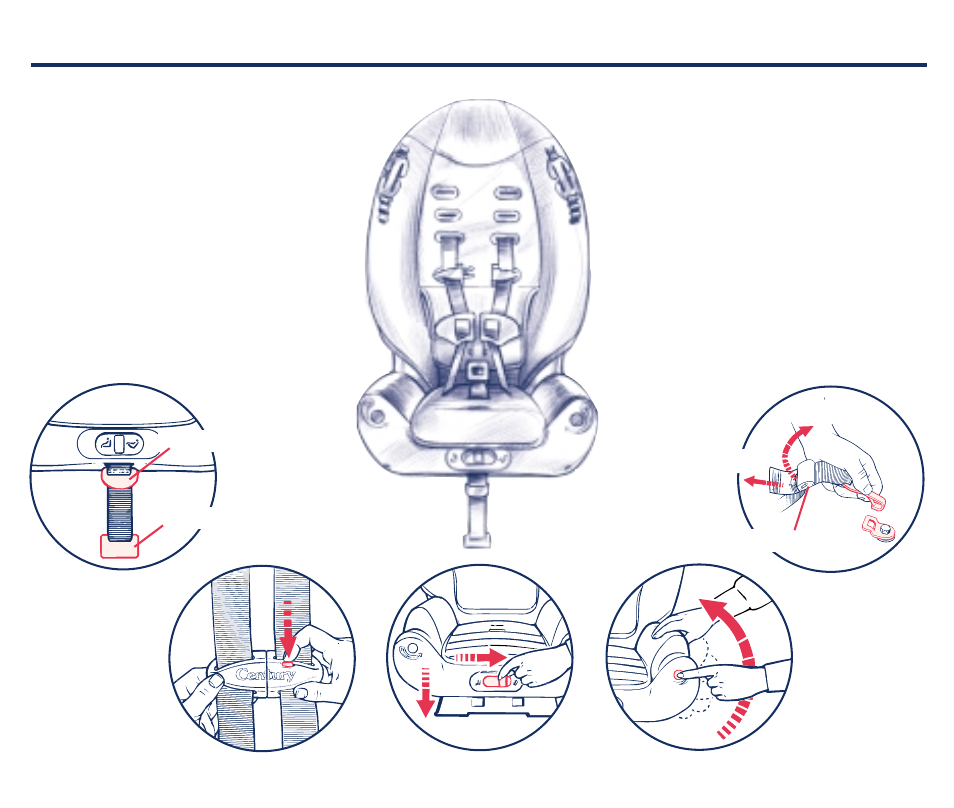 Century