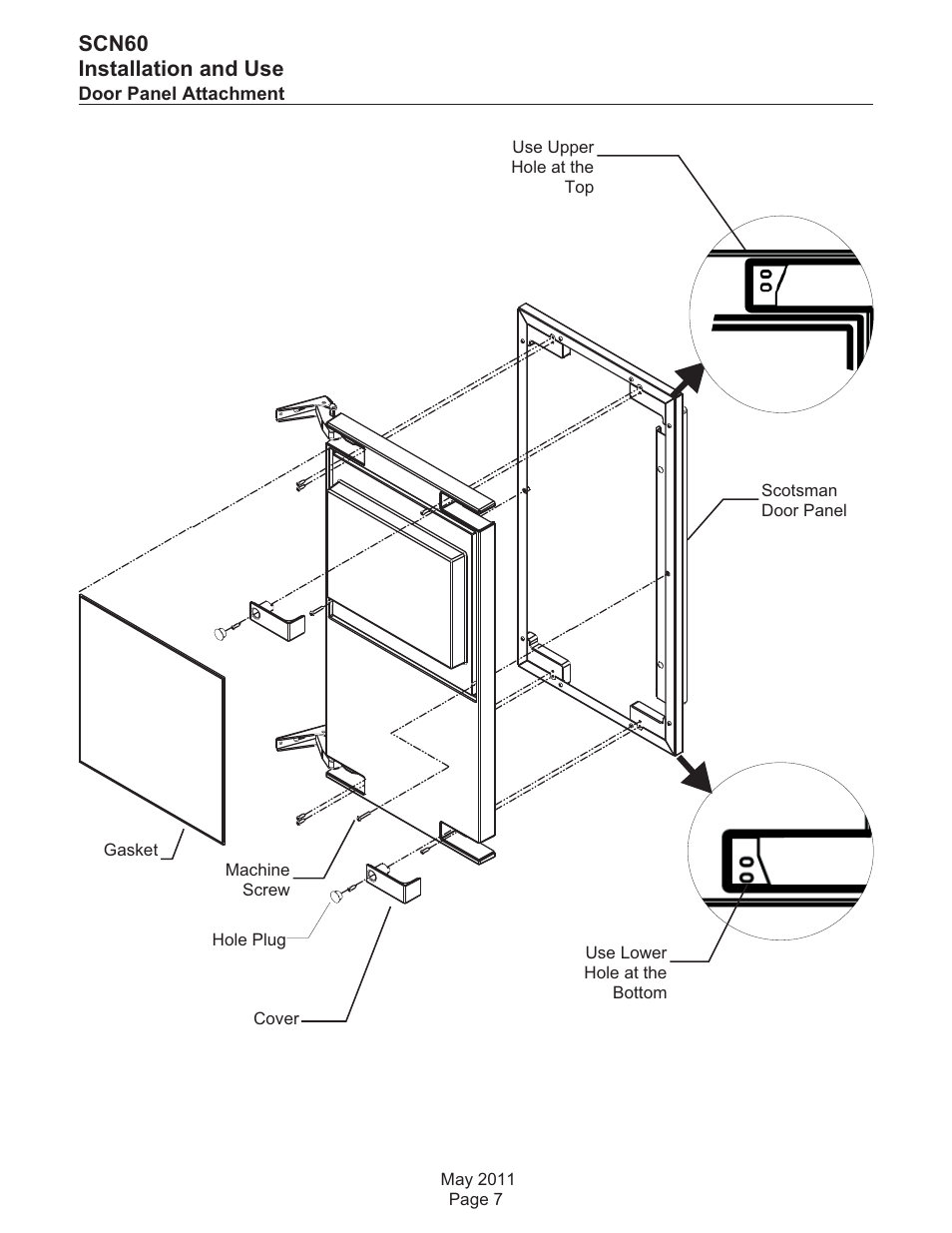 SCN60
Installation and Use
Door Panel Attachment

Use Upper Hole at the Top

Scotsman Door Panel

Gasket

Machine Screw

Hole Plug

Cover

Use Lower Hole at the Bottom

May 2011
Page 7