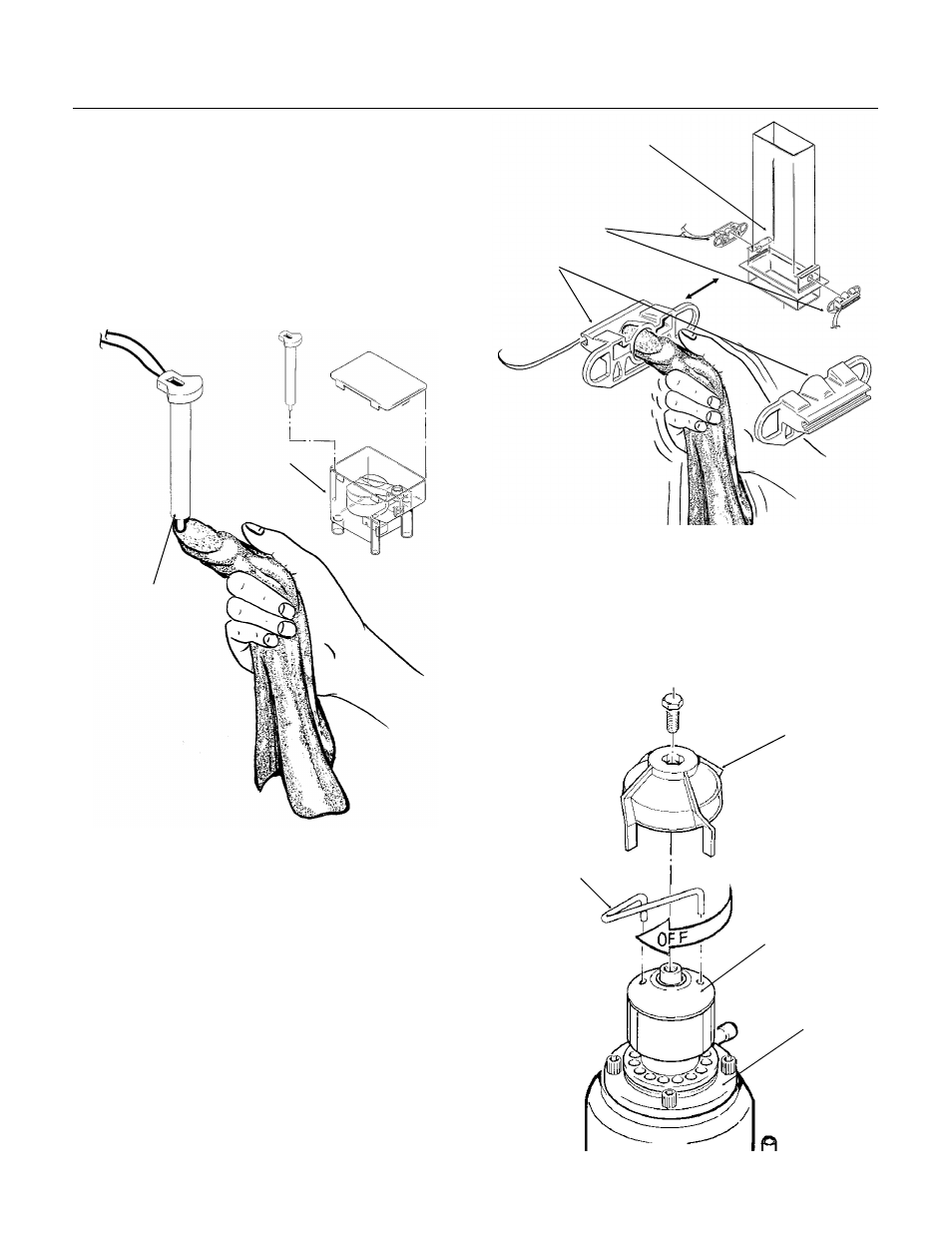 OFF