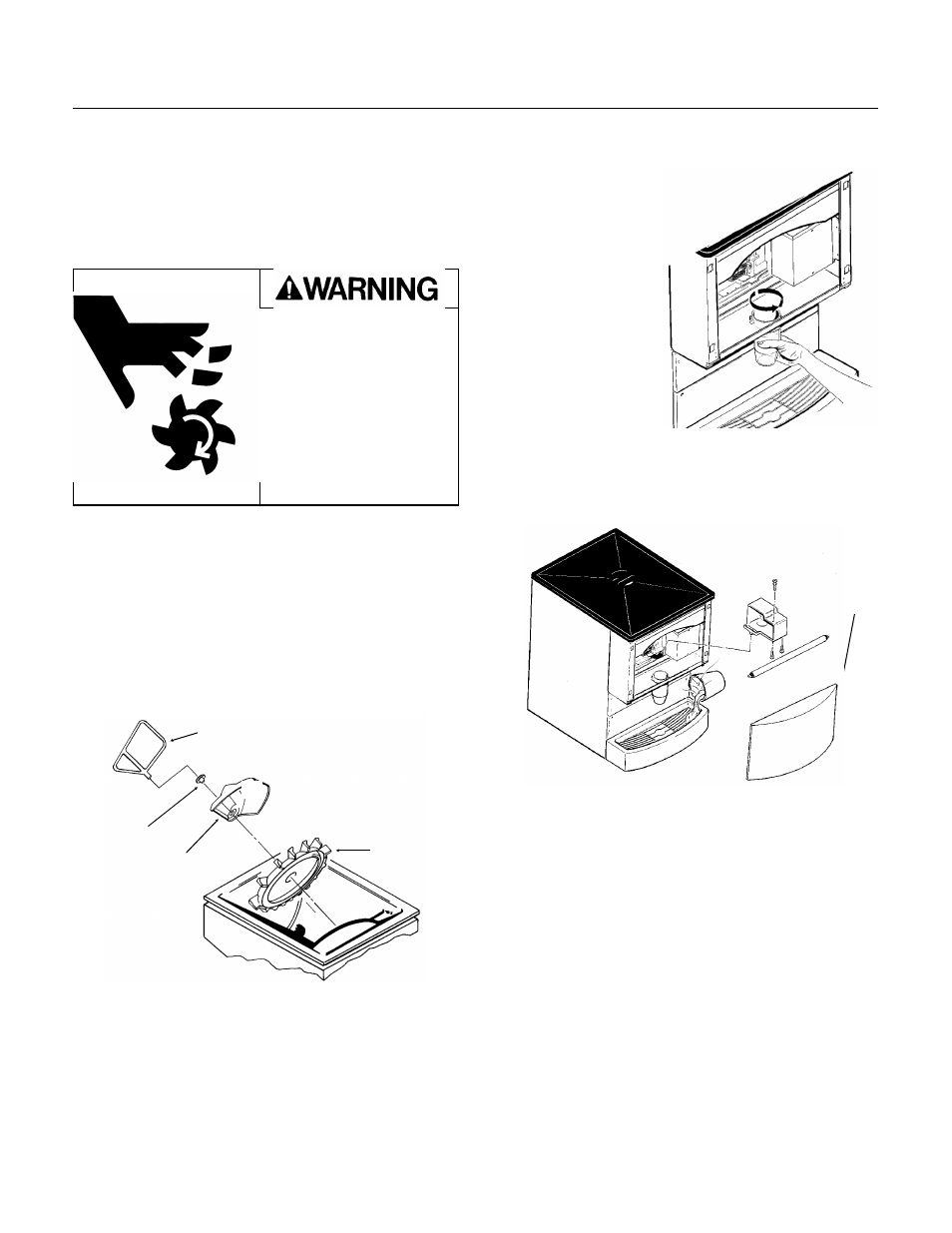 WARNING