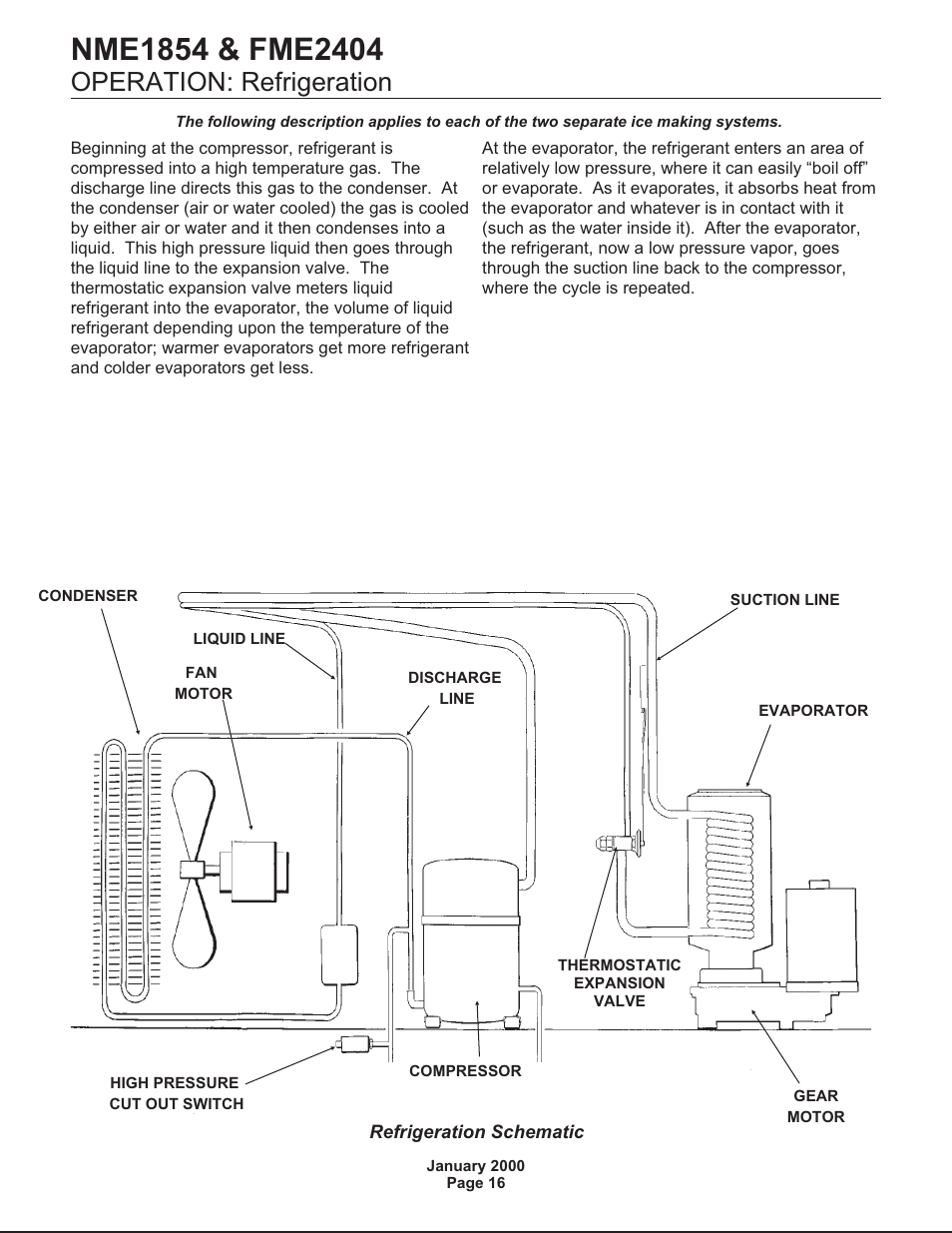 NME1854 & FME2404
OPERATION: Refrigeration

The following description applies to each of the two separate ice making systems.

Beginning at the compressor, refrigerant is compressed into a high temperature gas. The discharge line directs this gas to the condenser. At the condenser (air or water cooled) the gas is cooled by either air or water and it then condenses into a liquid. This high pressure liquid then goes through the liquid line to the expansion valve. The thermostatic expansion valve meters liquid refrigerant into the evaporator, the volume of liquid refrigerant depending upon the temperature of the evaporator; warmer evaporators get more refrigerant and colder evaporators get less.

At the evaporator, the refrigerant enters an area of relatively low pressure, where it can easily “boil off” or evaporate. As it evaporates, it absorbs heat from the evaporator and whatever is in contact with it (such as the water inside it). After the evaporator, the refrigerant, now a low pressure vapor, goes through the suction line back to the compressor, where the cycle is repeated.

CONDENSER
LIQUID LINE
FAN MOTOR
DISCHARGE LINE
SUCTION LINE
EVAPORATOR
THERMOSTATIC EXPANSION VALVE
HIGH PRESSURE CUT OUT SWITCH
COMPRESSOR
GEAR MOTOR

Refrigeration Schematic

January 2000
Page 16