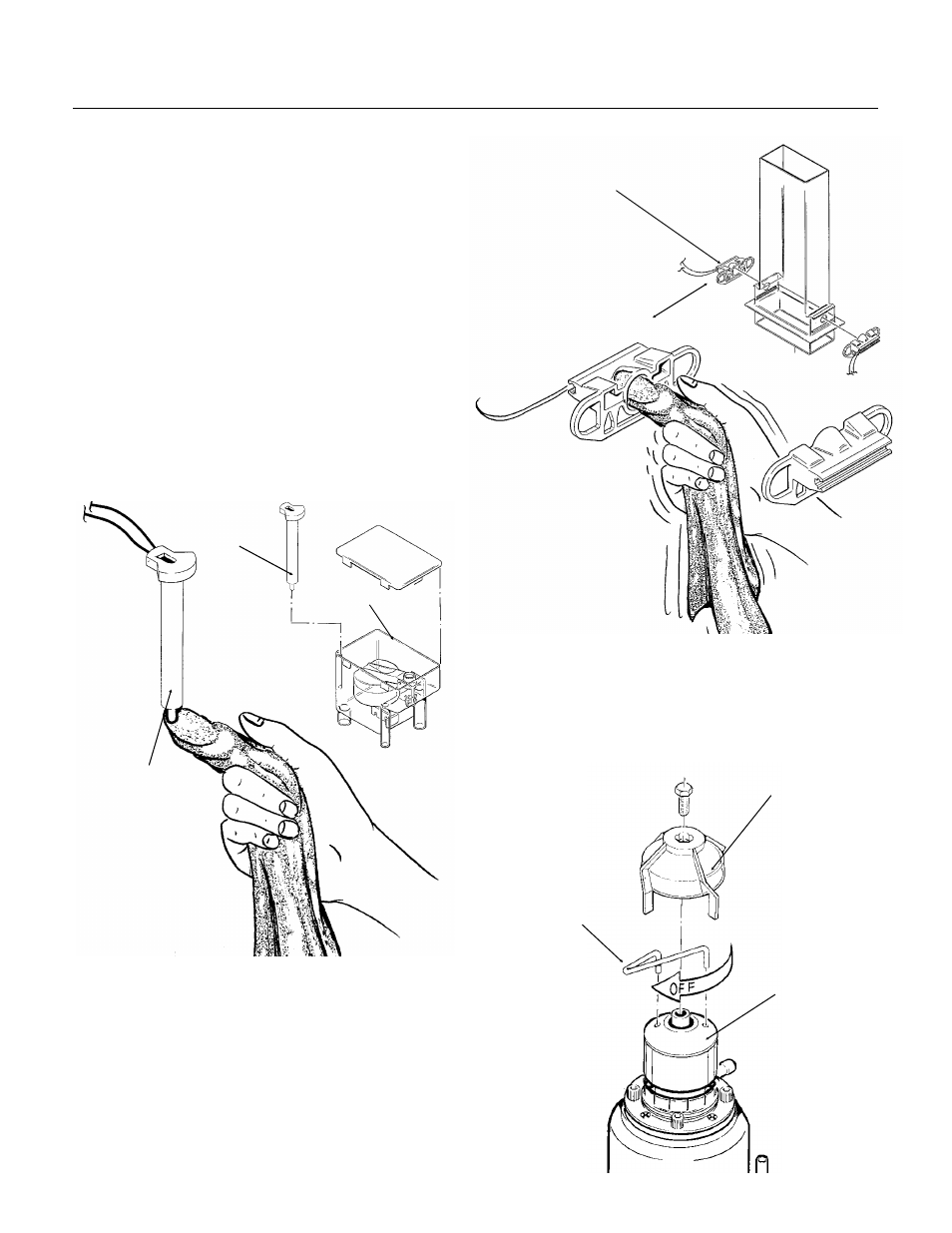 OFF