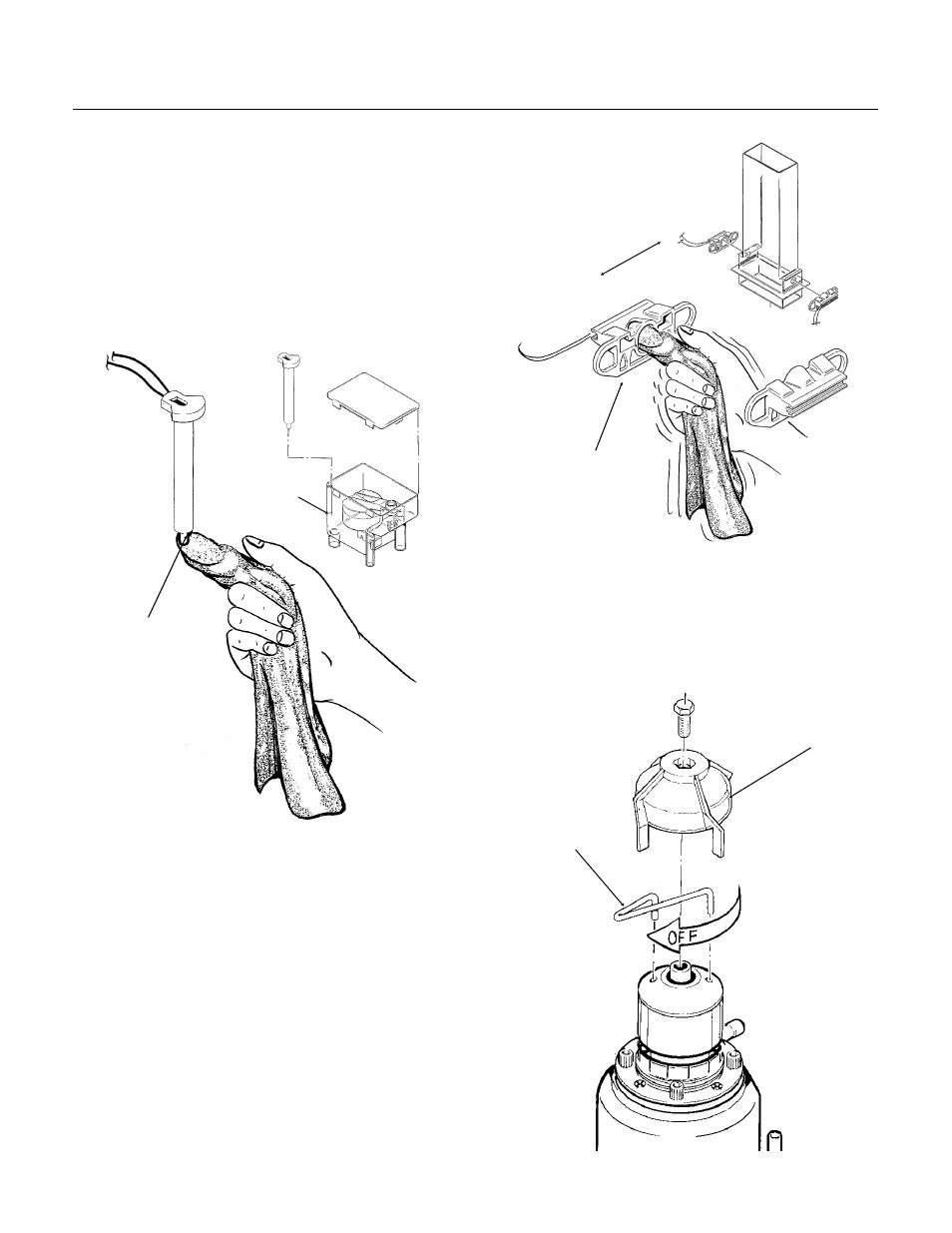 OFF