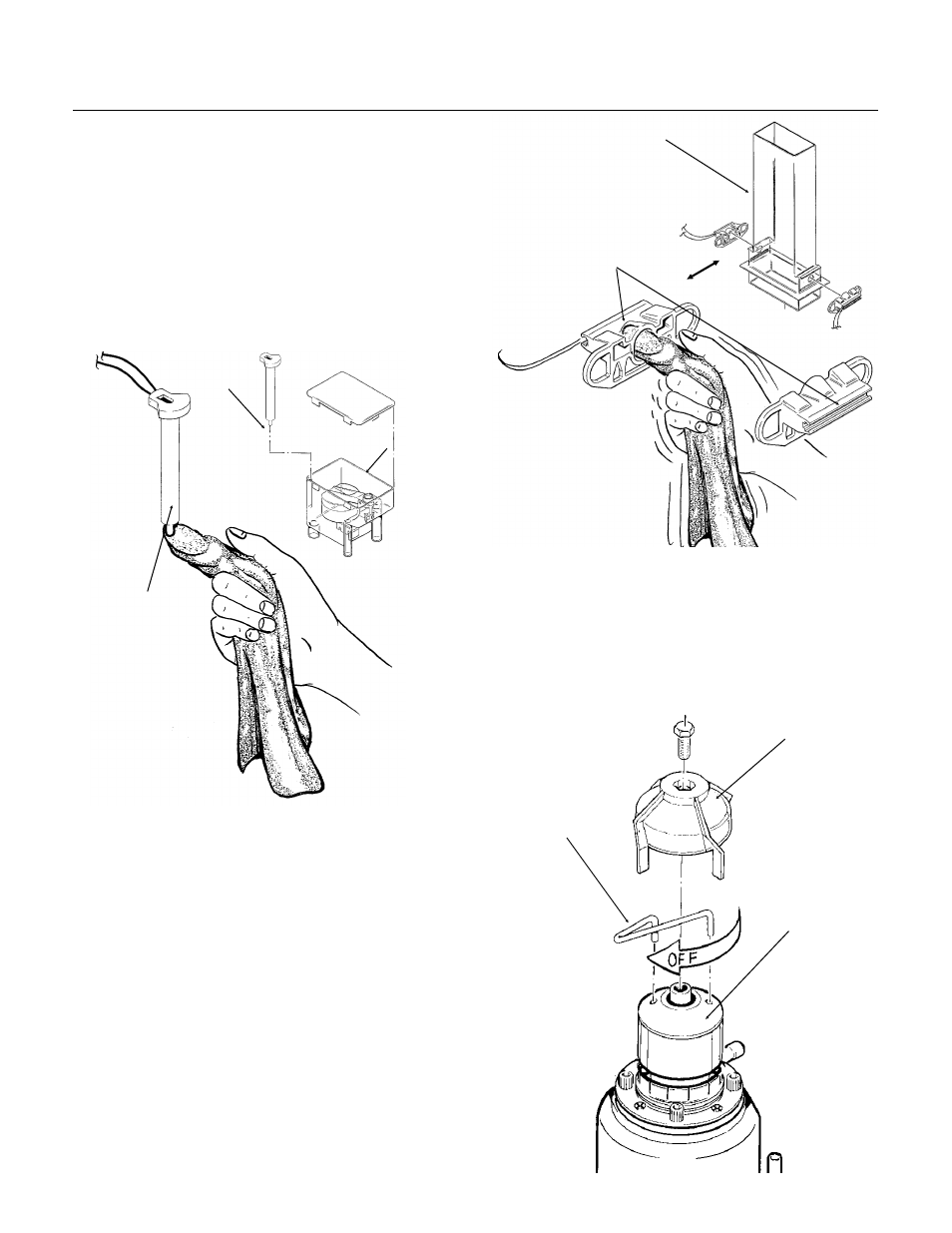 OFF