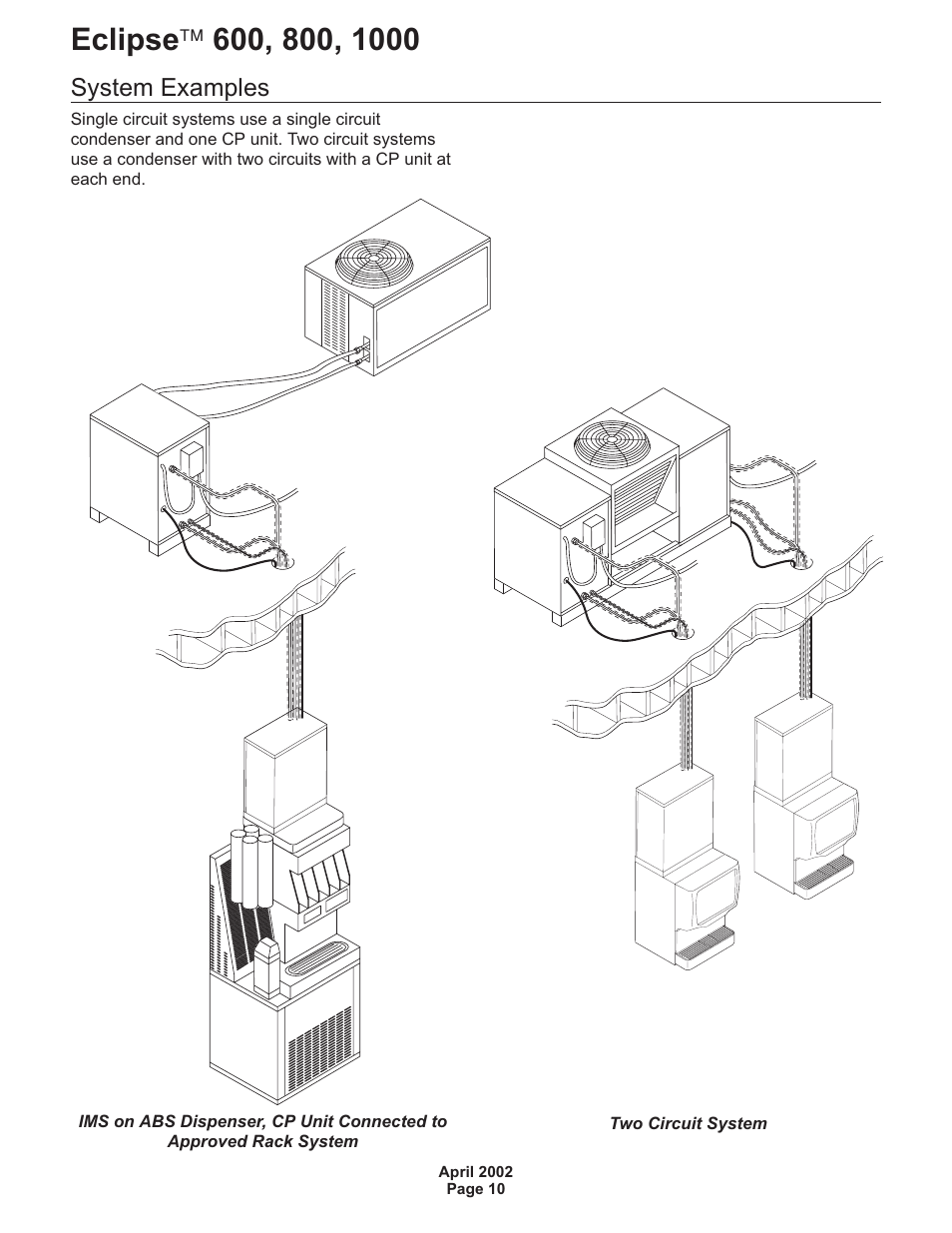 Eclipse™ 600, 800, 1000

System Examples

Single circuit systems use a single circuit condenser and one CP unit. Two circuit systems use a condenser with two circuits with a CP unit at each end.

IMS on ABS Dispenser, CP Unit Connected to Approved Rack System

Two Circuit System

April 2002
Page 10