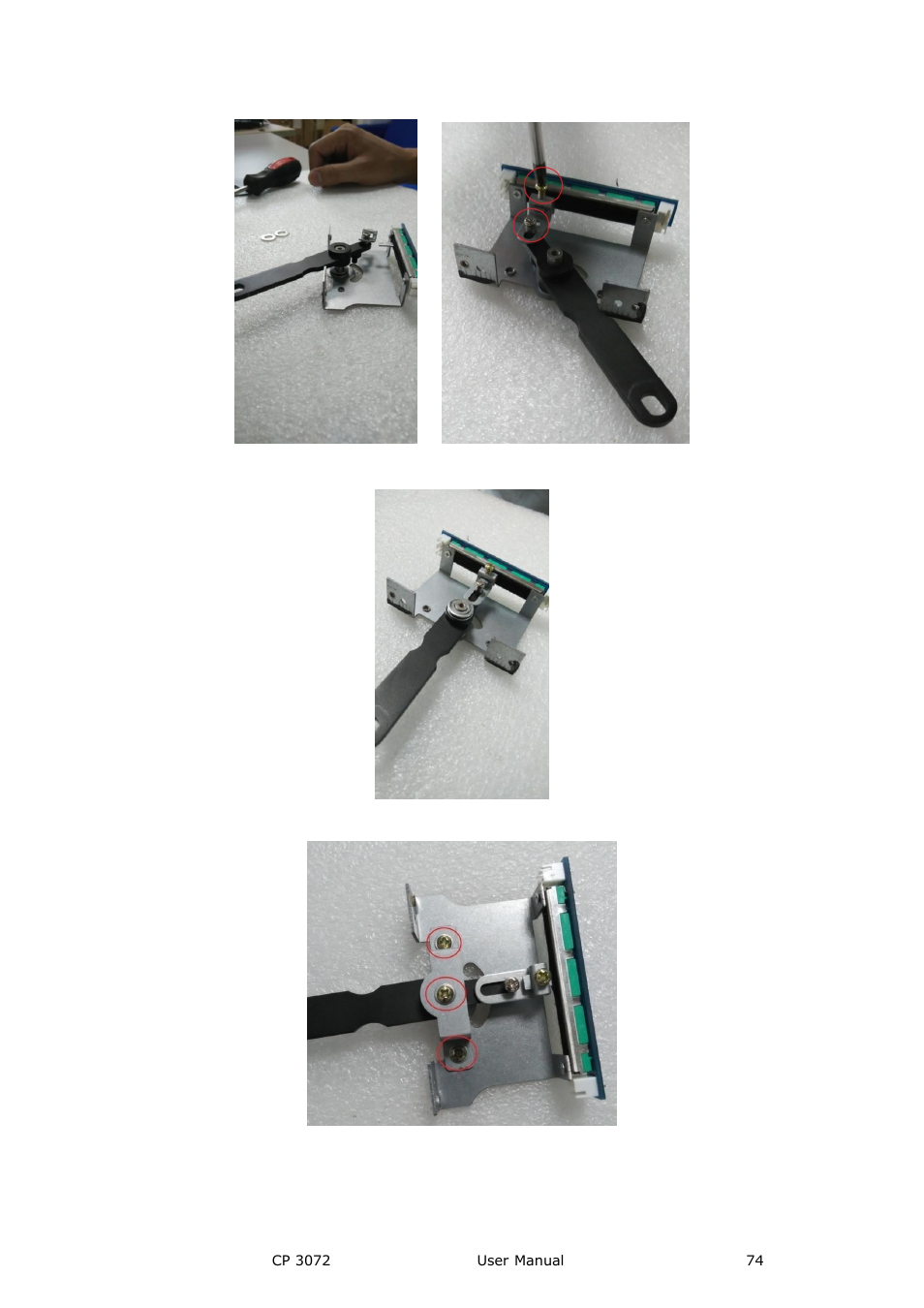 CP 3072 User Manual 74