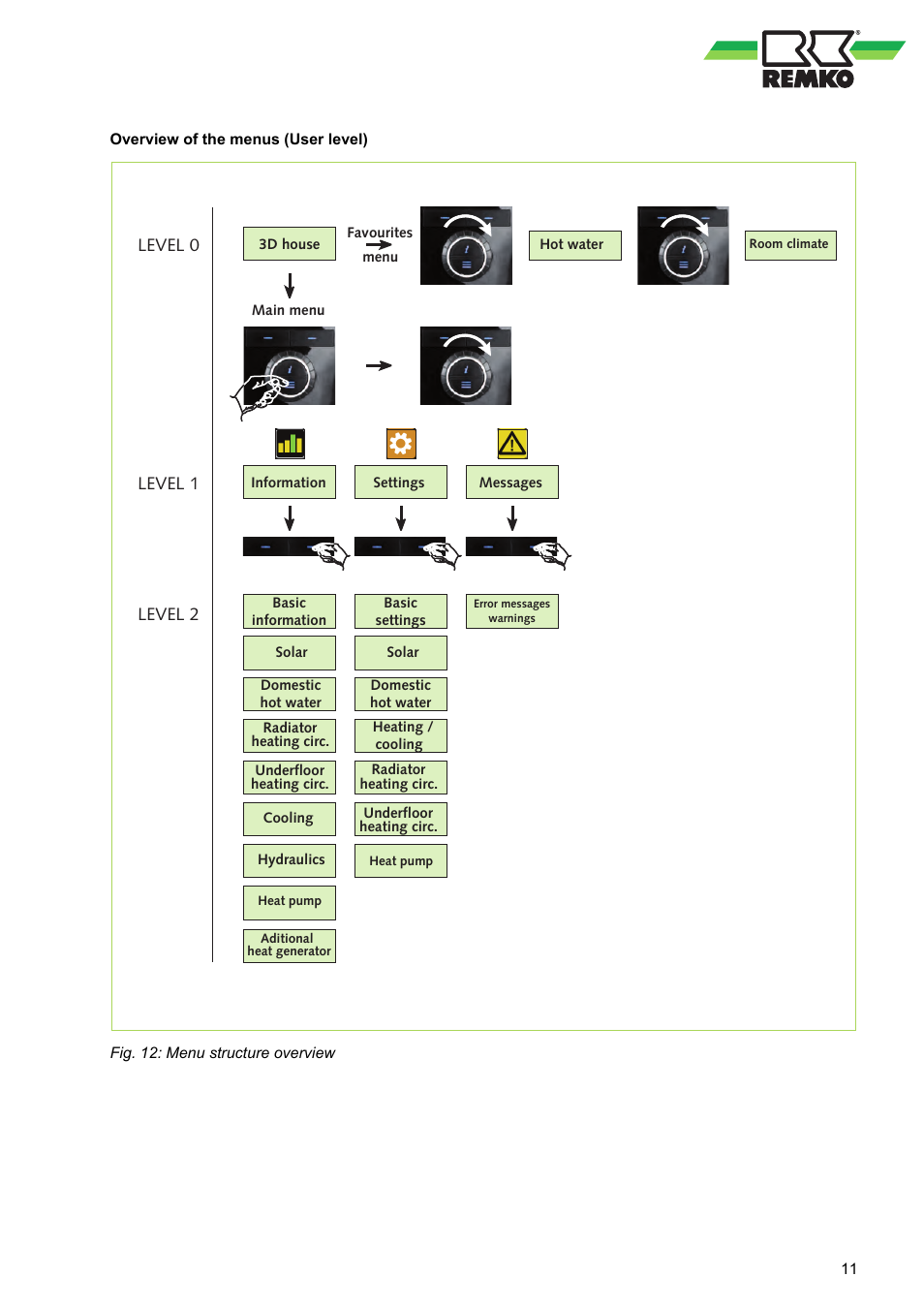 REMKO

Overview of the menus (User level)

LEVEL 0

3D house

Favourites menu

Hot water

Room climate

Main menu

LEVEL 1

Information

Settings

Messages

LEVEL 2

Basic information

Solar

Domestic hot water

Radiator heating circ.

Underfloor heating circ.

Cooling

Hydraulics

Heat pump

Aditional heat generator

Basic settings

Solar

Domestic hot water

Heating / cooling

Radiator heating circ.

Underfloor heating circ.

Heat pump

Error messages warnings

Fig. 12: Menu structure overview

11