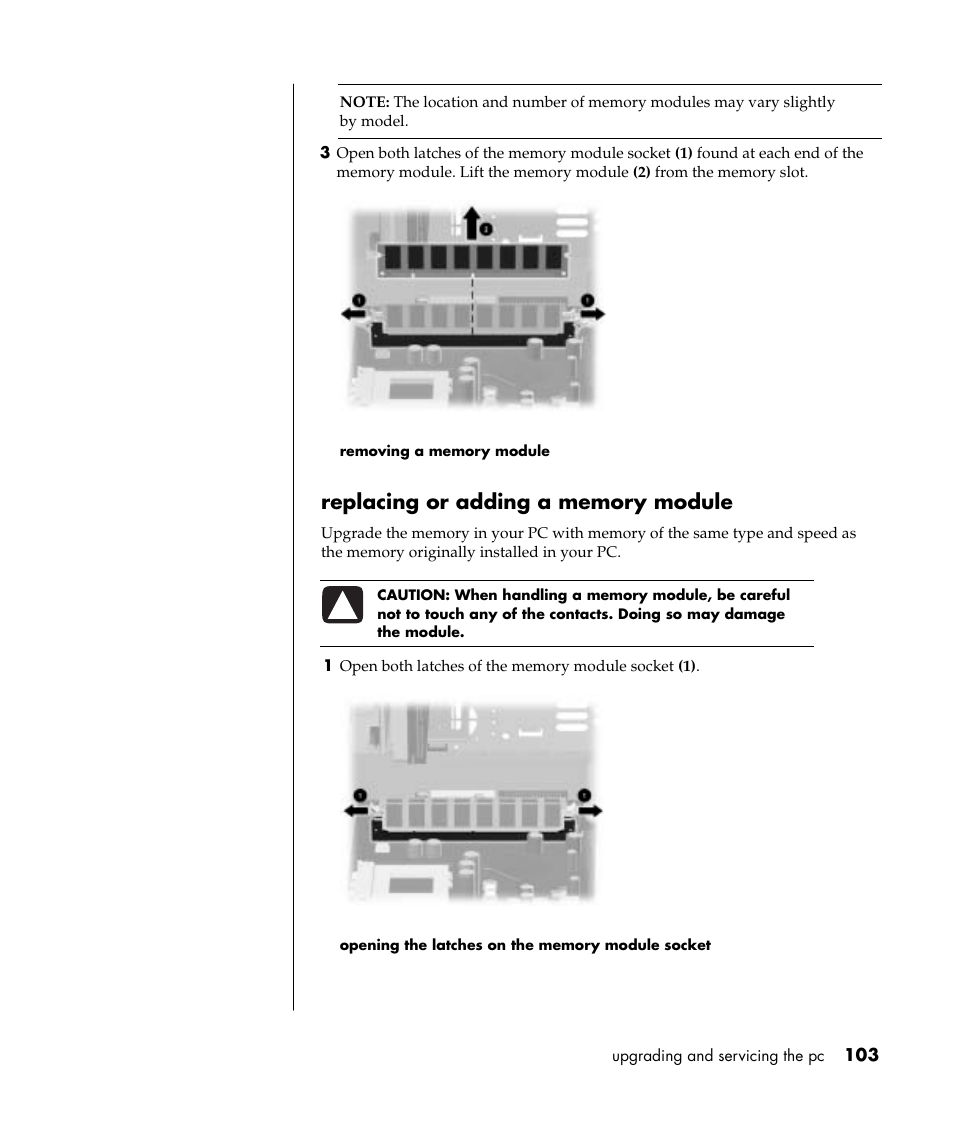 NOTE: The location and number of memory modules may vary slightly by model.

3 Open both latches of the memory module socket (1) found at each end of the memory module. Lift the memory module (2) from the memory slot.

2

1

1

removing a memory module

replacing or adding a memory module

Upgrade the memory in your PC with memory of the same type and speed as the memory originally installed in your PC.

CAUTION: When handling a memory module, be careful not to touch any of the contacts. Doing so may damage the module.

1 Open both latches of the memory module socket (1).

1

1

opening the latches on the memory module socket

upgrading and servicing the pc 103