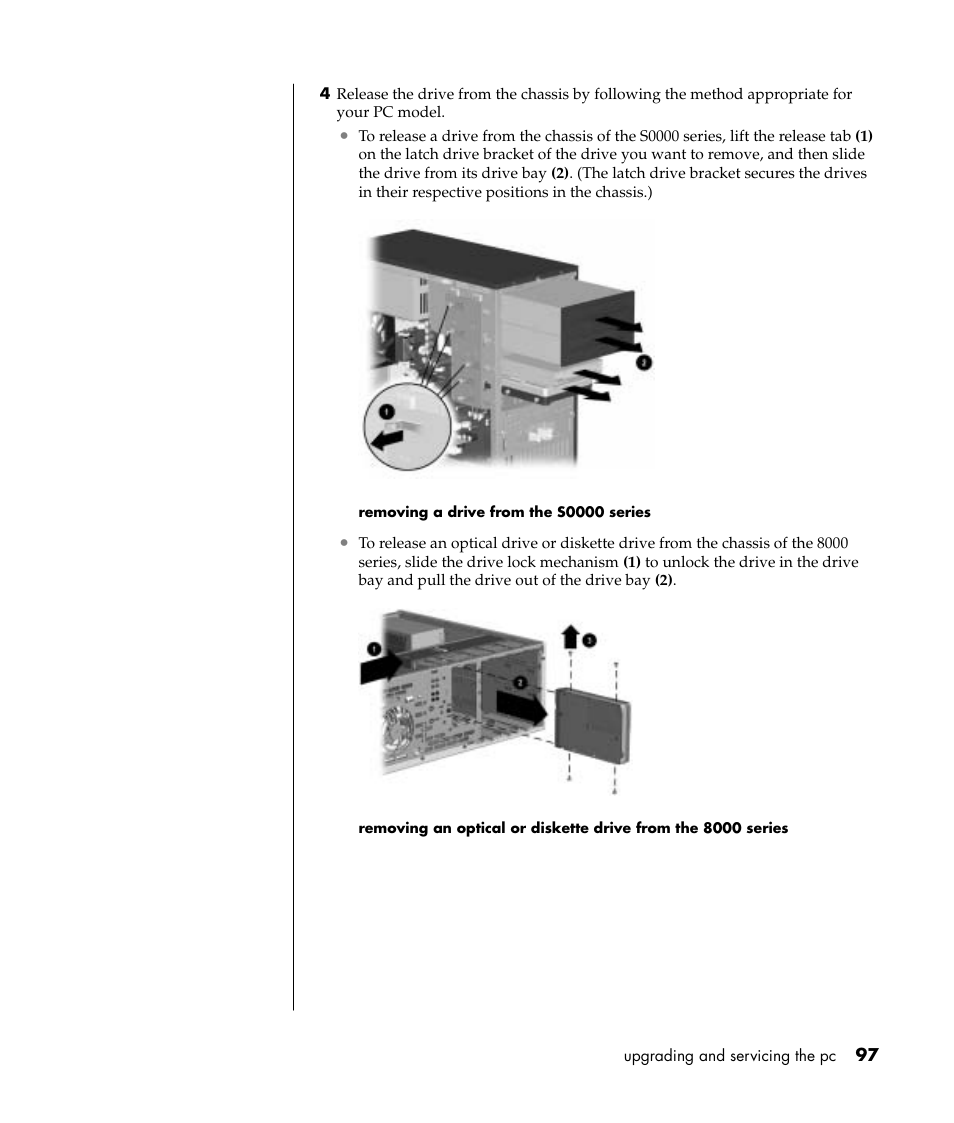 4 Release the drive from the chassis by following the method appropriate for your PC model.

• To release a drive from the chassis of the S0000 series, lift the release tab (1) on the latch drive bracket of the drive you want to remove, and then slide the drive from its drive bay (2). (The latch drive bracket secures the drives in their respective positions in the chassis.)

1

2

removing a drive from the S0000 series

• To release an optical drive or diskette drive from the chassis of the 8000 series, slide the drive lock mechanism (1) to unlock the drive in the drive bay and pull the drive out of the drive bay (2).

1

2

3

removing an optical or diskette drive from the 8000 series

upgrading and servicing the pc 97