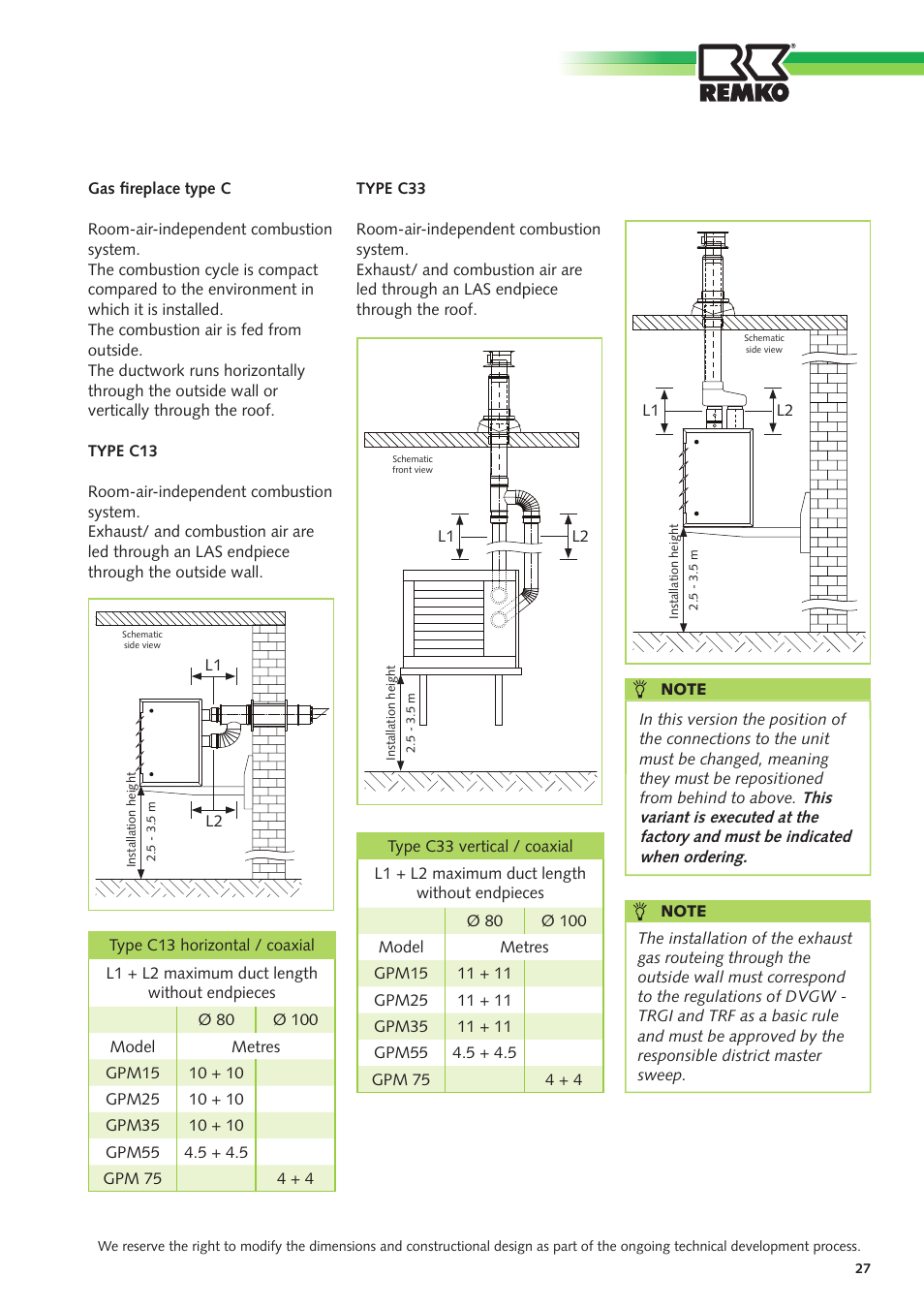 REMKO

Gas fireplace type C

Room-air-independent combustion system.
The combustion cycle is compact compared to the environment in which it is installed.
The combustion air is fed from outside.
The ductwork runs horizontally through the outside wall or vertically through the roof.

TYPE C13

Room-air-independent combustion system.
Exhaust/ and combustion air are led through an LAS endpiece through the outside wall.

Schematic side view

L1

L2

Installation height

2.5 - 3.5 m

| Type C13 horizontal / coaxial | | |
|---|---|---|
| L1 + L2 maximum duct length without endpieces | | |
| | Ø 80 | Ø 100 |
| Model | Metres | |
| GPM15 | 10 + 10 | |
| GPM25 | 10 + 10 | |
| GPM35 | 10 + 10 | |
| GPM55 | 4.5 + 4.5 | |
| GPM 75 | | 4 + 4 |

TYPE C33

Room-air-independent combustion system.
Exhaust/ and combustion air are led through an LAS endpiece through the roof.

Schematic front view

L1

L2

Installation height

2.5 - 3.5 m

| Type C33 vertical / coaxial | | |
|---|---|---|
| L1 + L2 maximum duct length without endpieces | | |
| | Ø 80 | Ø 100 |
| Model | Metres | |
| GPM15 | 11 + 11 | |
| GPM25 | 11 + 11 | |
| GPM35 | 11 + 11 | |
| GPM55 | 4.5 + 4.5 | |
| GPM 75 | | 4 + 4 |

Schematic side view

L1

L2

Installation height

2.5 - 3.5 m

NOTE

In this version the position of the connections to the unit must be changed, meaning they must be repositioned from behind to above. This variant is executed at the factory and must be indicated when ordering.

NOTE

The installation of the exhaust gas routeing through the outside wall must correspond to the regulations of DVGW - TRGI and TRF as a basic rule and must be approved by the responsible district master sweep.

We reserve the right to modify the dimensions and constructional design as part of the ongoing technical development process.

27