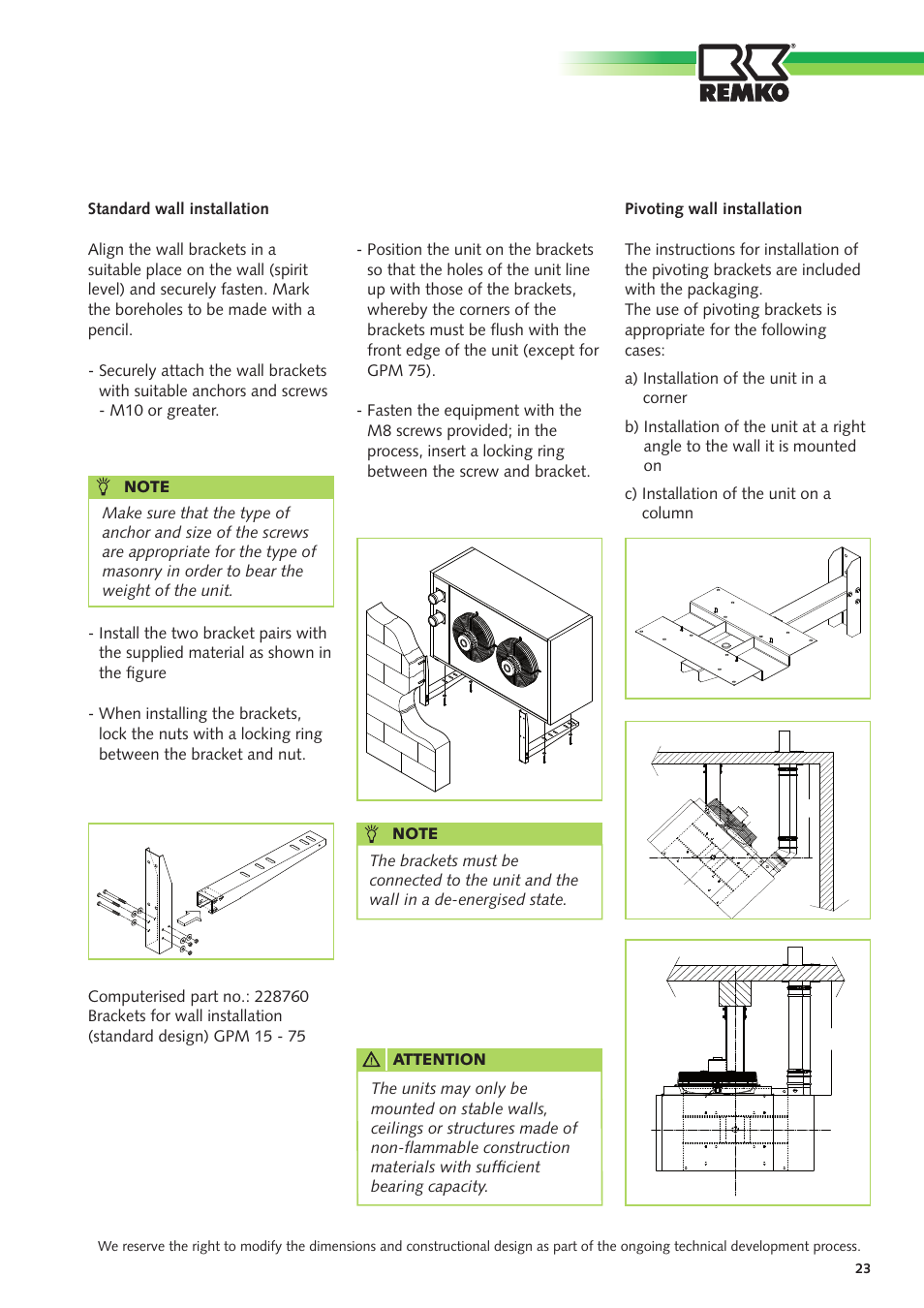 REMKO

Standard wall installation

Align the wall brackets in a suitable place on the wall (spirit level) and securely fasten. Mark the boreholes to be made with a pencil.

- Securely attach the wall brackets with suitable anchors and screws - M10 or greater.

NOTE

Make sure that the type of anchor and size of the screws are appropriate for the type of masonry in order to bear the weight of the unit.

- Install the two bracket pairs with the supplied material as shown in the figure

- When installing the brackets, lock the nuts with a locking ring between the bracket and nut.

Computerised part no.: 228760 Brackets for wall installation (standard design) GPM 15 - 75

- Position the unit on the brackets so that the holes of the unit line up with those of the brackets, whereby the corners of the brackets must be flush with the front edge of the unit (except for GPM 75).

- Fasten the equipment with the M8 screws provided; in the process, insert a locking ring between the screw and bracket.

NOTE

The brackets must be connected to the unit and the wall in a de-energised state.

ATTENTION

The units may only be mounted on stable walls, ceilings or structures made of non-flammable construction materials with sufficient bearing capacity.

Pivoting wall installation

The instructions for installation of the pivoting brackets are included with the packaging.
The use of pivoting brackets is appropriate for the following cases:

a) Installation of the unit in a corner

b) Installation of the unit at a right angle to the wall it is mounted on

c) Installation of the unit on a column

We reserve the right to modify the dimensions and constructional design as part of the ongoing technical development process.

23