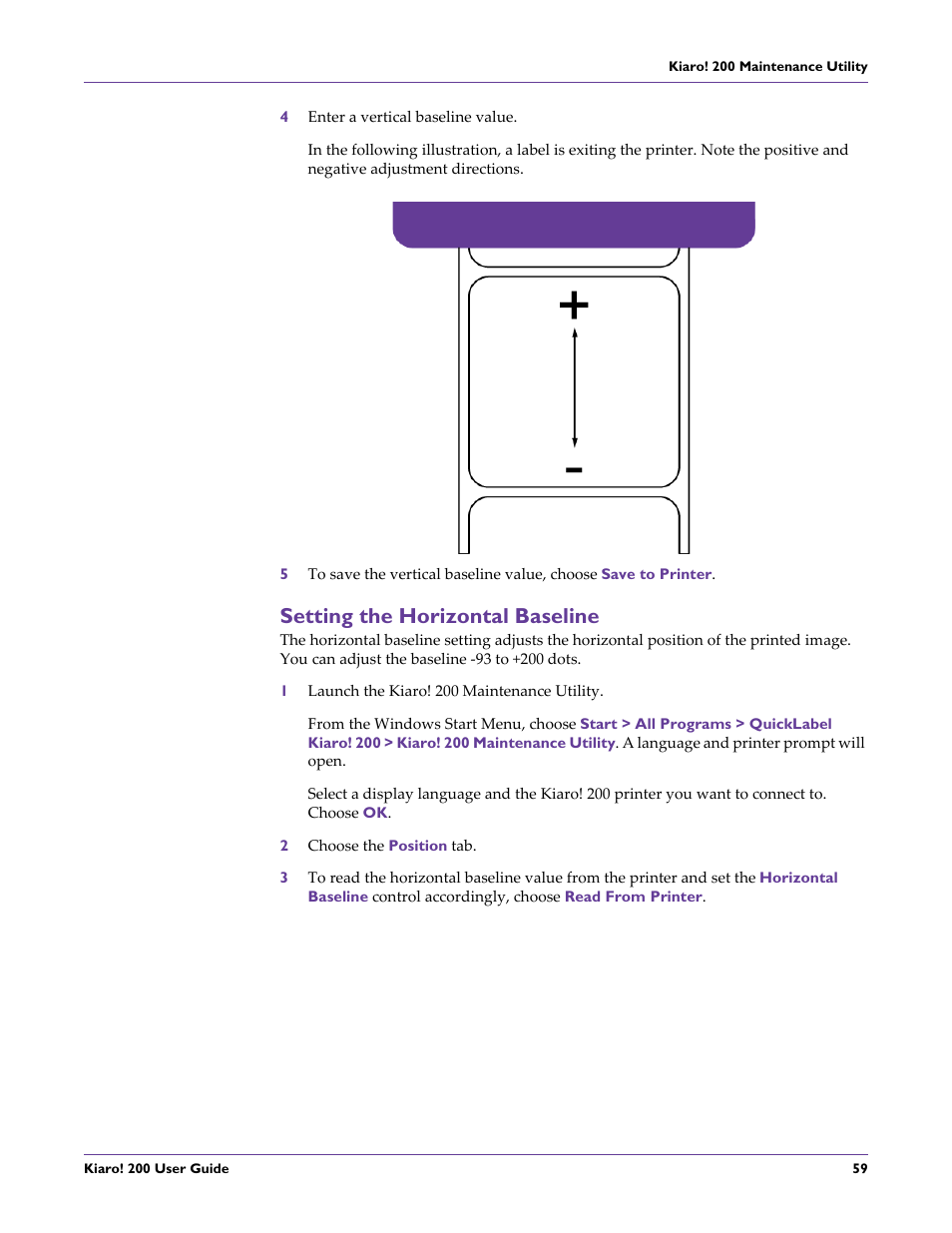 Kiaro! 200 Maintenance Utility

4 Enter a vertical baseline value.

In the following illustration, a label is exiting the printer. Note the positive and negative adjustment directions.

+

-

5 To save the vertical baseline value, choose Save to Printer.

Setting the Horizontal Baseline

The horizontal baseline setting adjusts the horizontal position of the printed image. You can adjust the baseline -93 to +200 dots.

1 Launch the Kiaro! 200 Maintenance Utility.

From the Windows Start Menu, choose Start > All Programs > QuickLabel Kiaro! 200 > Kiaro! 200 Maintenance Utility. A language and printer prompt will open.

Select a display language and the Kiaro! 200 printer you want to connect to. Choose OK.

2 Choose the Position tab.

3 To read the horizontal baseline value from the printer and set the Horizontal Baseline control accordingly, choose Read From Printer.

Kiaro! 200 User Guide 59