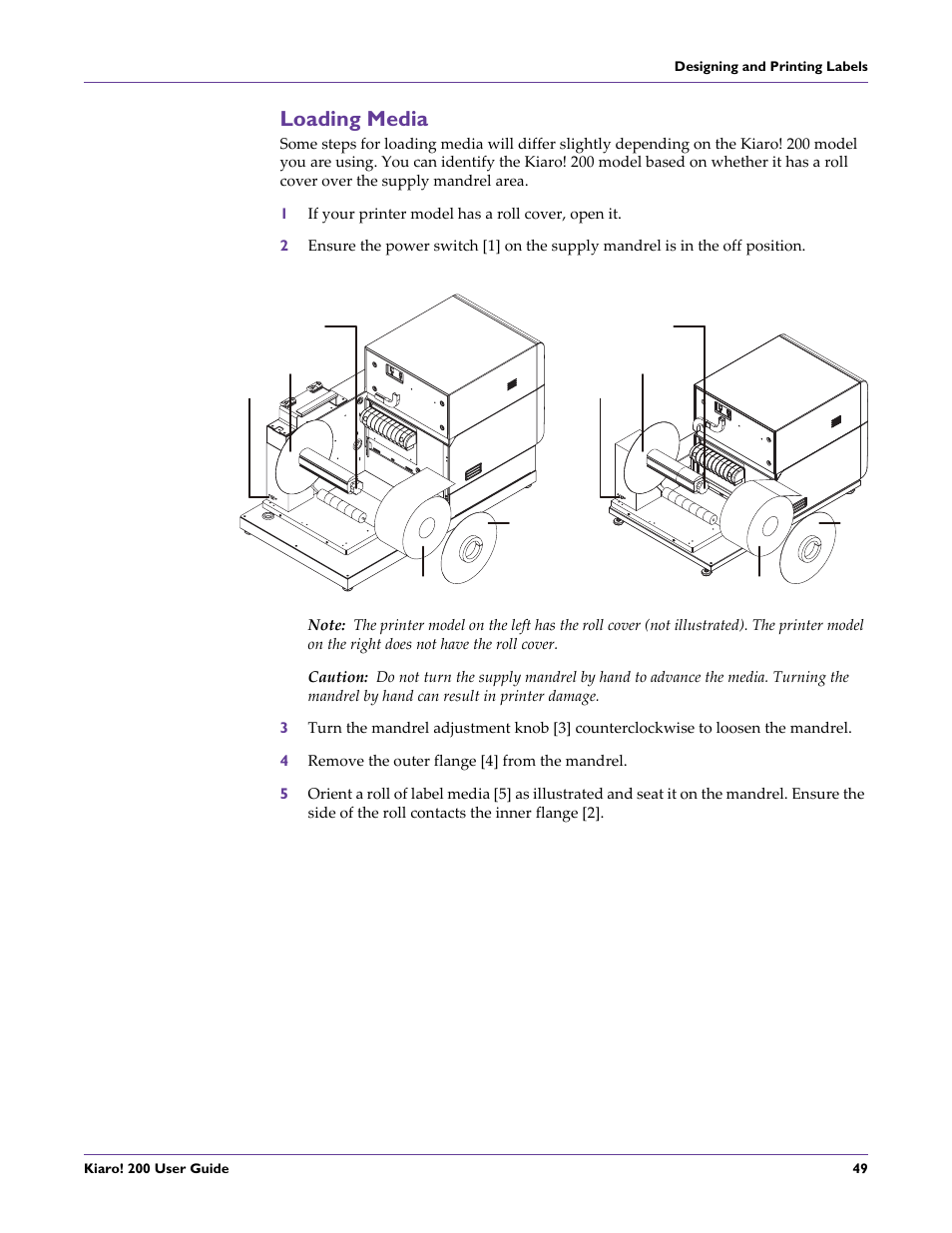 Designing and Printing Labels

Loading Media

Some steps for loading media will differ slightly depending on the Kiaro! 200 model you are using. You can identify the Kiaro! 200 model based on whether it has a roll cover over the supply mandrel area.

1 If your printer model has a roll cover, open it.

2 Ensure the power switch [1] on the supply mandrel is in the off position.

Note: The printer model on the left has the roll cover (not illustrated). The printer model on the right does not have the roll cover.

Caution: Do not turn the supply mandrel by hand to advance the media. Turning the mandrel by hand can result in printer damage.

3 Turn the mandrel adjustment knob [3] counterclockwise to loosen the mandrel.

4 Remove the outer flange [4] from the mandrel.

5 Orient a roll of label media [5] as illustrated and seat it on the mandrel. Ensure the side of the roll contacts the inner flange [2].

Kiaro! 200 User Guide 49