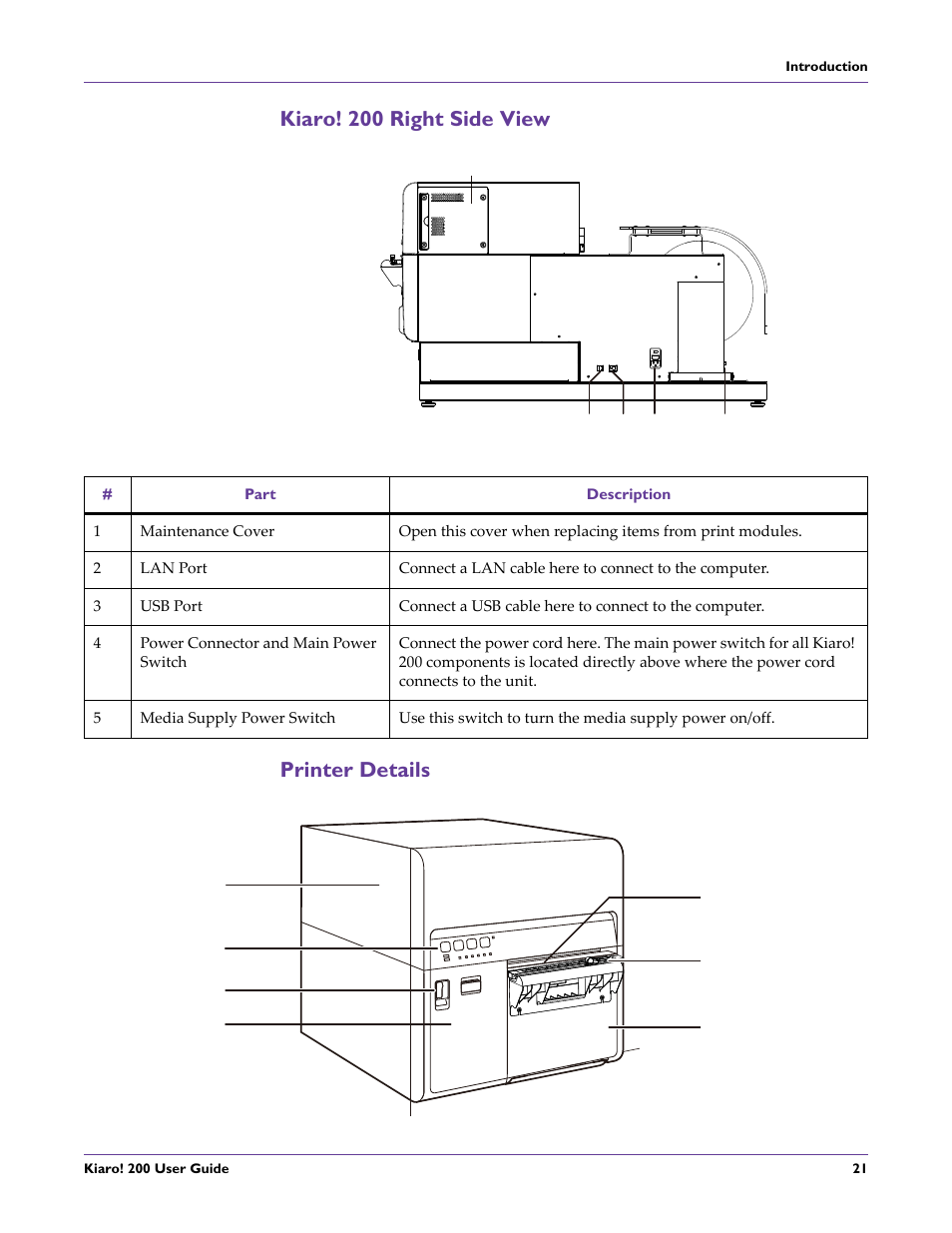 Introduction

Kiaro! 200 Right Side View

| # | Part | Description |
|---|---|---|
| 1 | Maintenance Cover | Open this cover when replacing items from print modules. |
| 2 | LAN Port | Connect a LAN cable here to connect to the computer. |
| 3 | USB Port | Connect a USB cable here to connect to the computer. |
| 4 | Power Connector and Main Power Switch | Connect the power cord here. The main power switch for all Kiaro! 200 components is located directly above where the power cord connects to the unit. |
| 5 | Media Supply Power Switch | Use this switch to turn the media supply power on/off. |

Printer Details

Kiaro! 200 User Guide 21