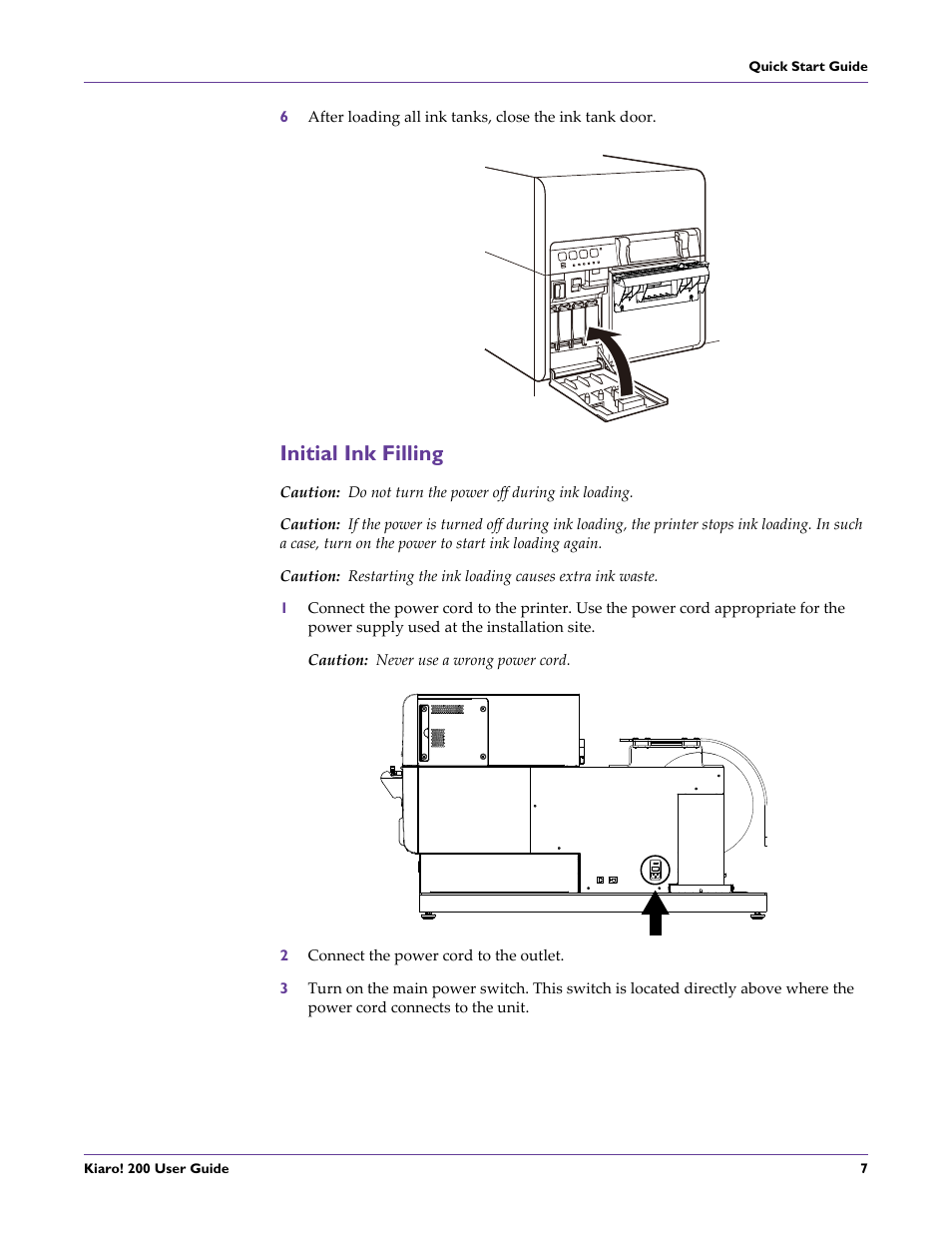 Quick Start Guide

6 After loading all ink tanks, close the ink tank door.

Initial Ink Filling

Caution: Do not turn the power off during ink loading.

Caution: If the power is turned off during ink loading, the printer stops ink loading. In such a case, turn on the power to start ink loading again.

Caution: Restarting the ink loading causes extra ink waste.

1 Connect the power cord to the printer. Use the power cord appropriate for the power supply used at the installation site.

Caution: Never use a wrong power cord.

2 Connect the power cord to the outlet.

3 Turn on the main power switch. This switch is located directly above where the power cord connects to the unit.

Kiaro! 200 User Guide 7