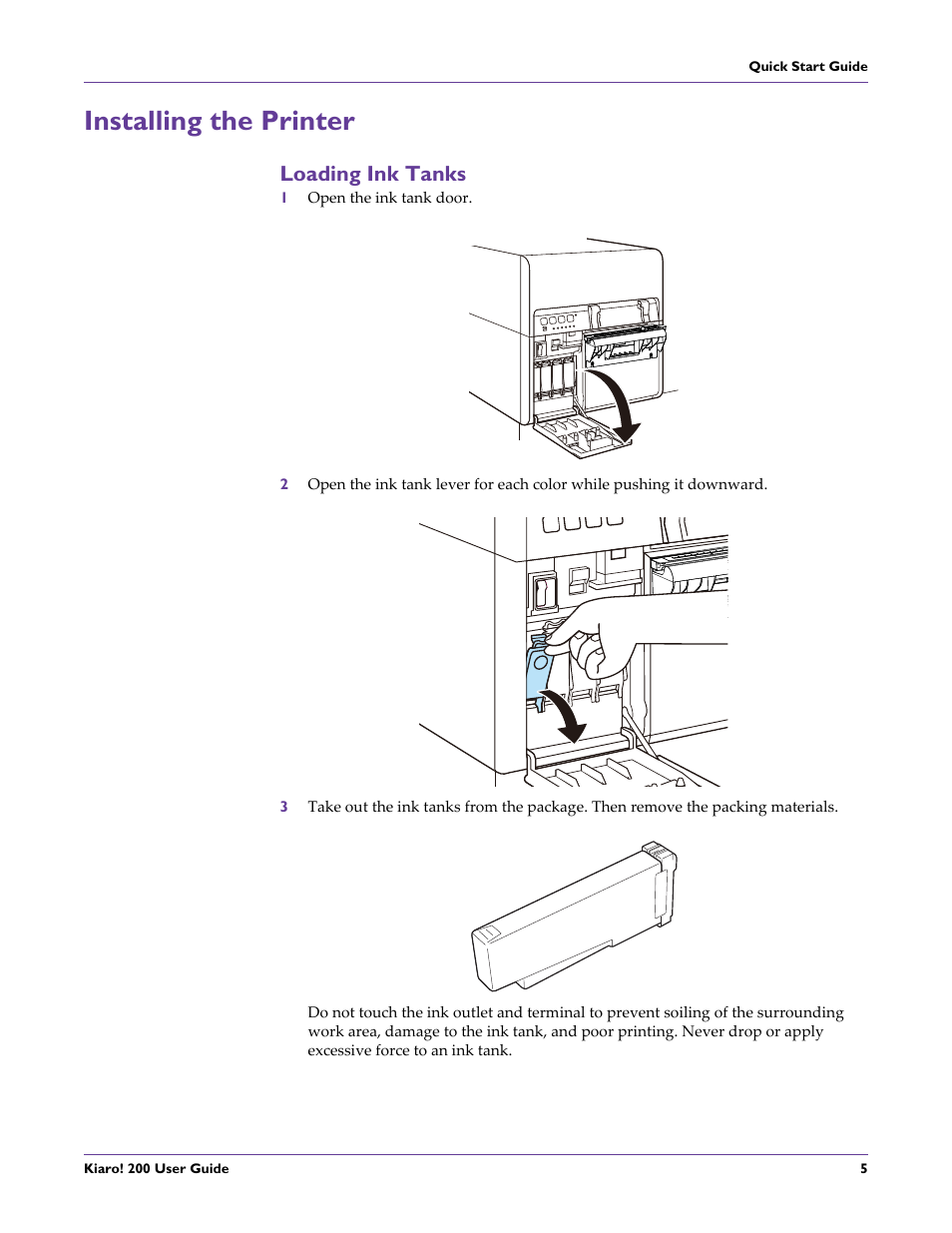 Quick Start Guide

Installing the Printer

Loading Ink Tanks

1 Open the ink tank door.

2 Open the ink tank lever for each color while pushing it downward.

3 Take out the ink tanks from the package. Then remove the packing materials.

Do not touch the ink outlet and terminal to prevent soiling of the surrounding work area, damage to the ink tank, and poor printing. Never drop or apply excessive force to an ink tank.

Kiaro! 200 User Guide

5