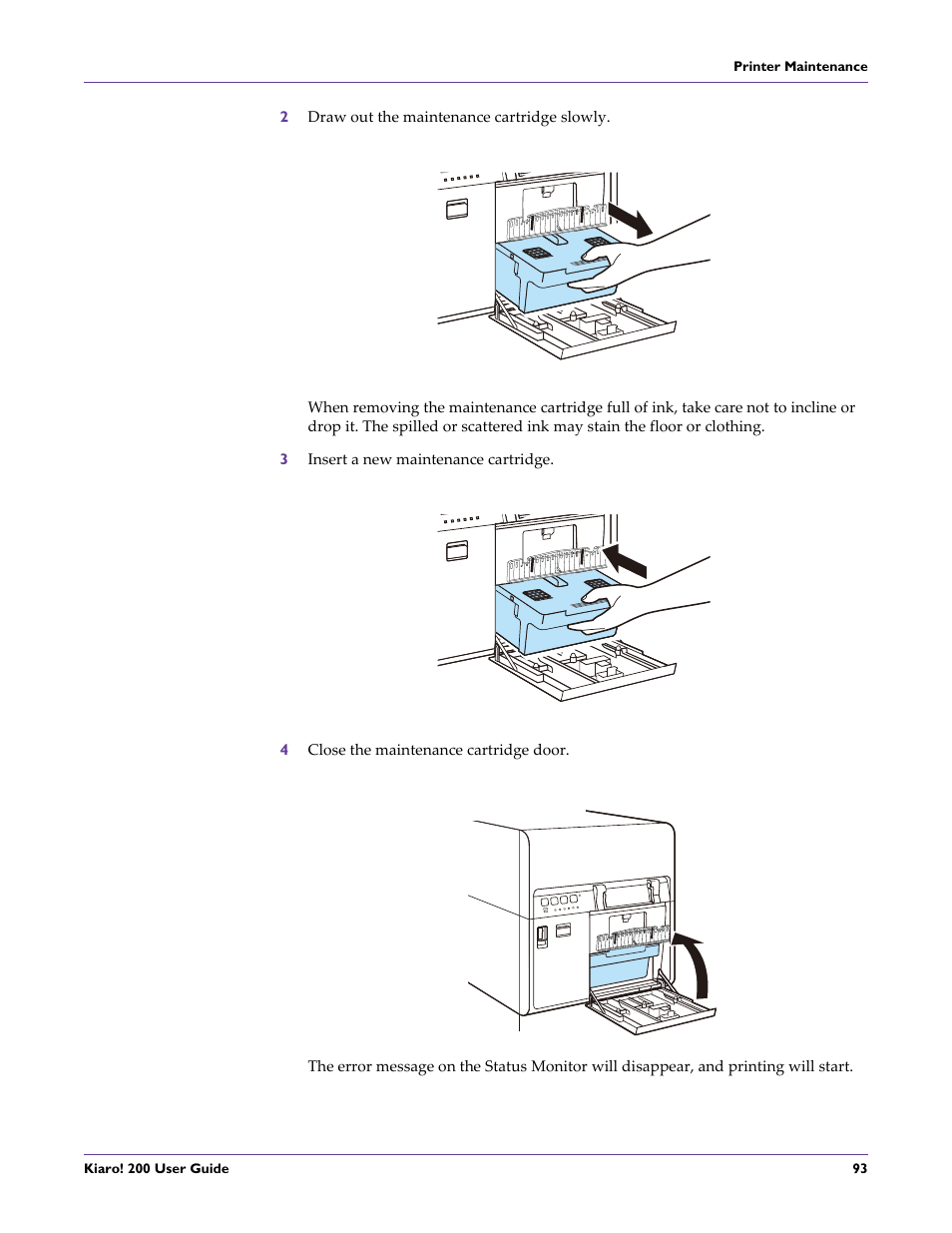 Printer Maintenance

2 Draw out the maintenance cartridge slowly.

When removing the maintenance cartridge full of ink, take care not to incline or drop it. The spilled or scattered ink may stain the floor or clothing.

3 Insert a new maintenance cartridge.

4 Close the maintenance cartridge door.

The error message on the Status Monitor will disappear, and printing will start.

Kiaro! 200 User Guide

93