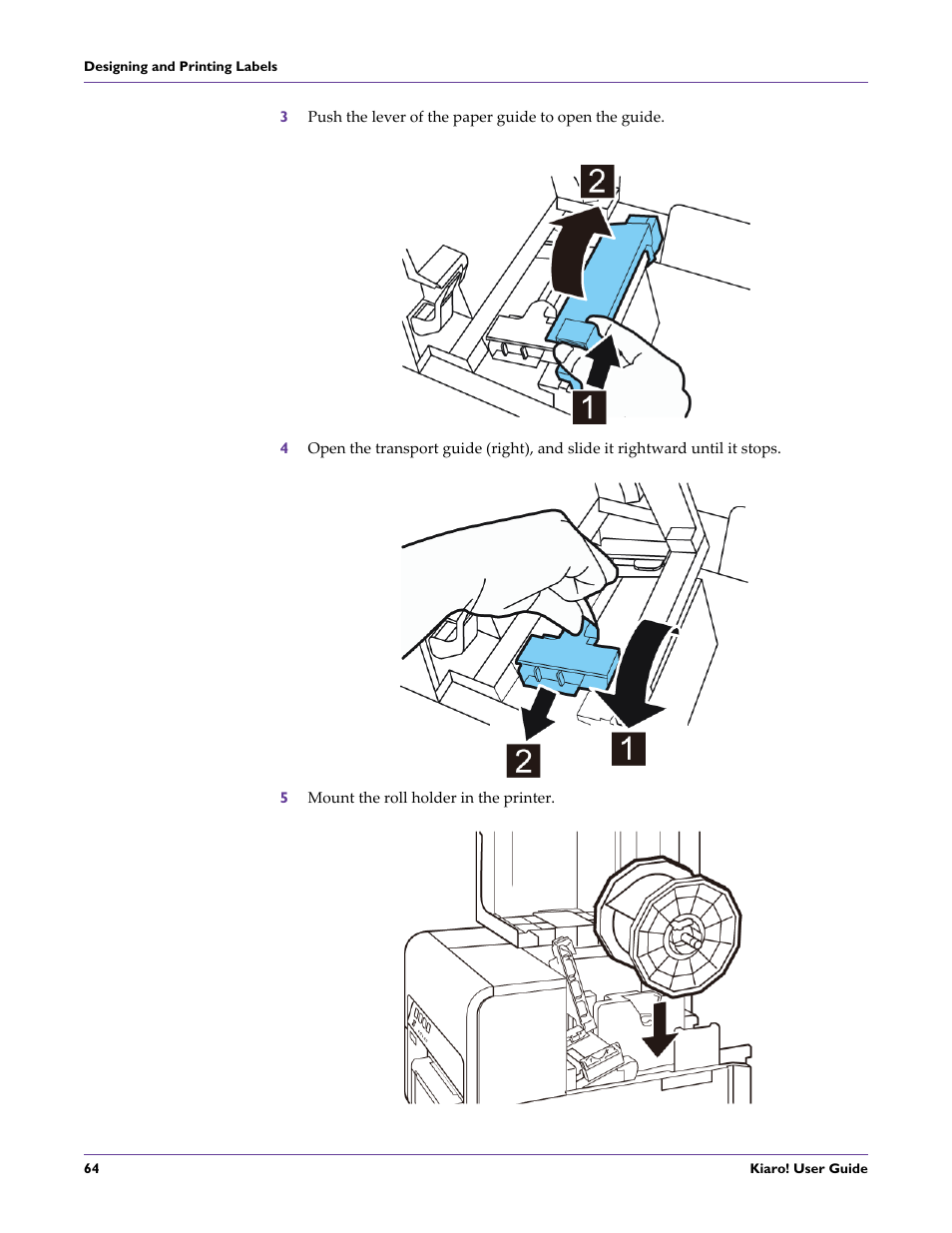 Designing and Printing Labels

3 Push the lever of the paper guide to open the guide.

2

1

4 Open the transport guide (right), and slide it rightward until it stops.

2

1

5 Mount the roll holder in the printer.

64

Kiaro! User Guide