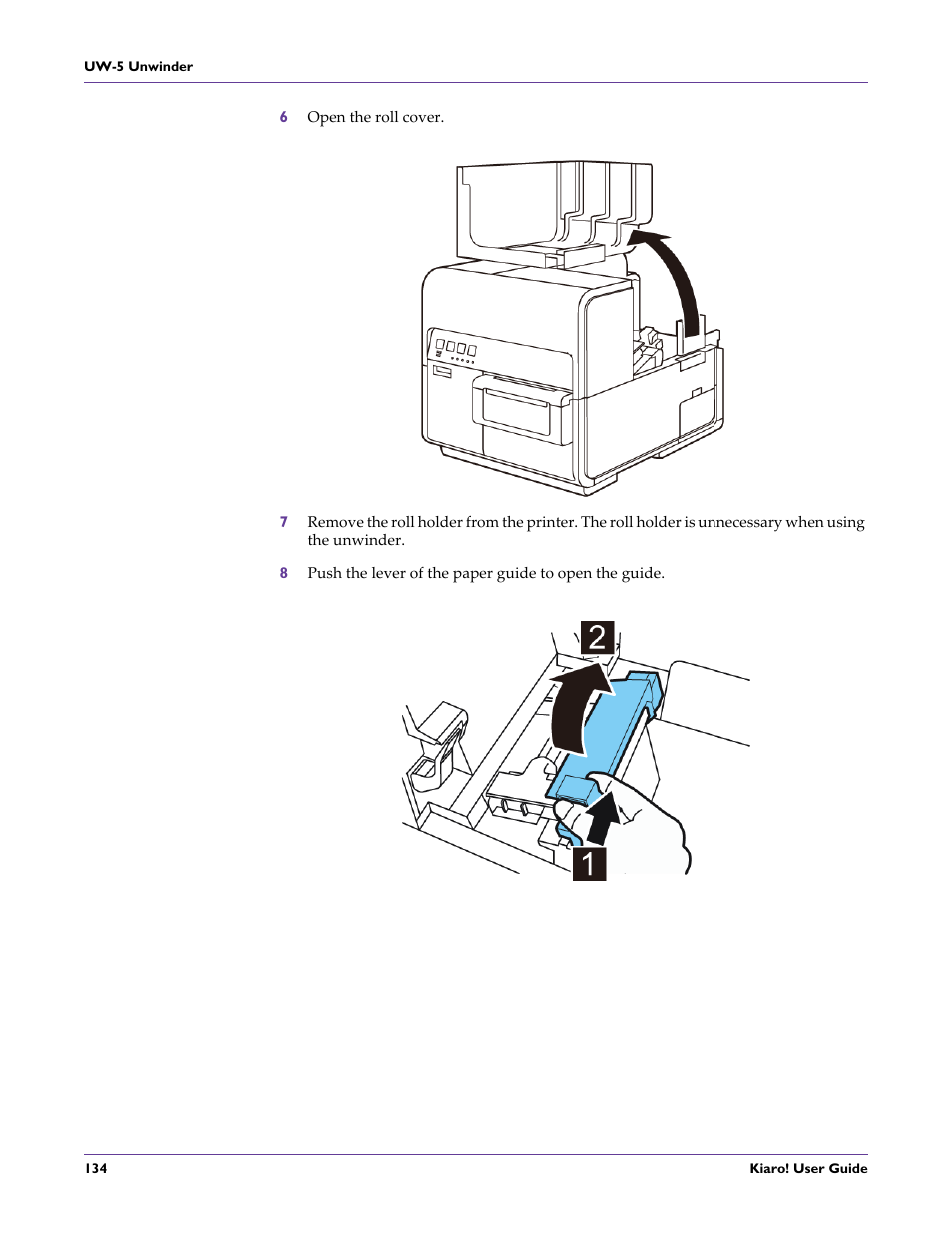 UW-5 Unwinder

6 Open the roll cover.

7 Remove the roll holder from the printer. The roll holder is unnecessary when using the unwinder.

8 Push the lever of the paper guide to open the guide.

2

1

134

Kiaro! User Guide