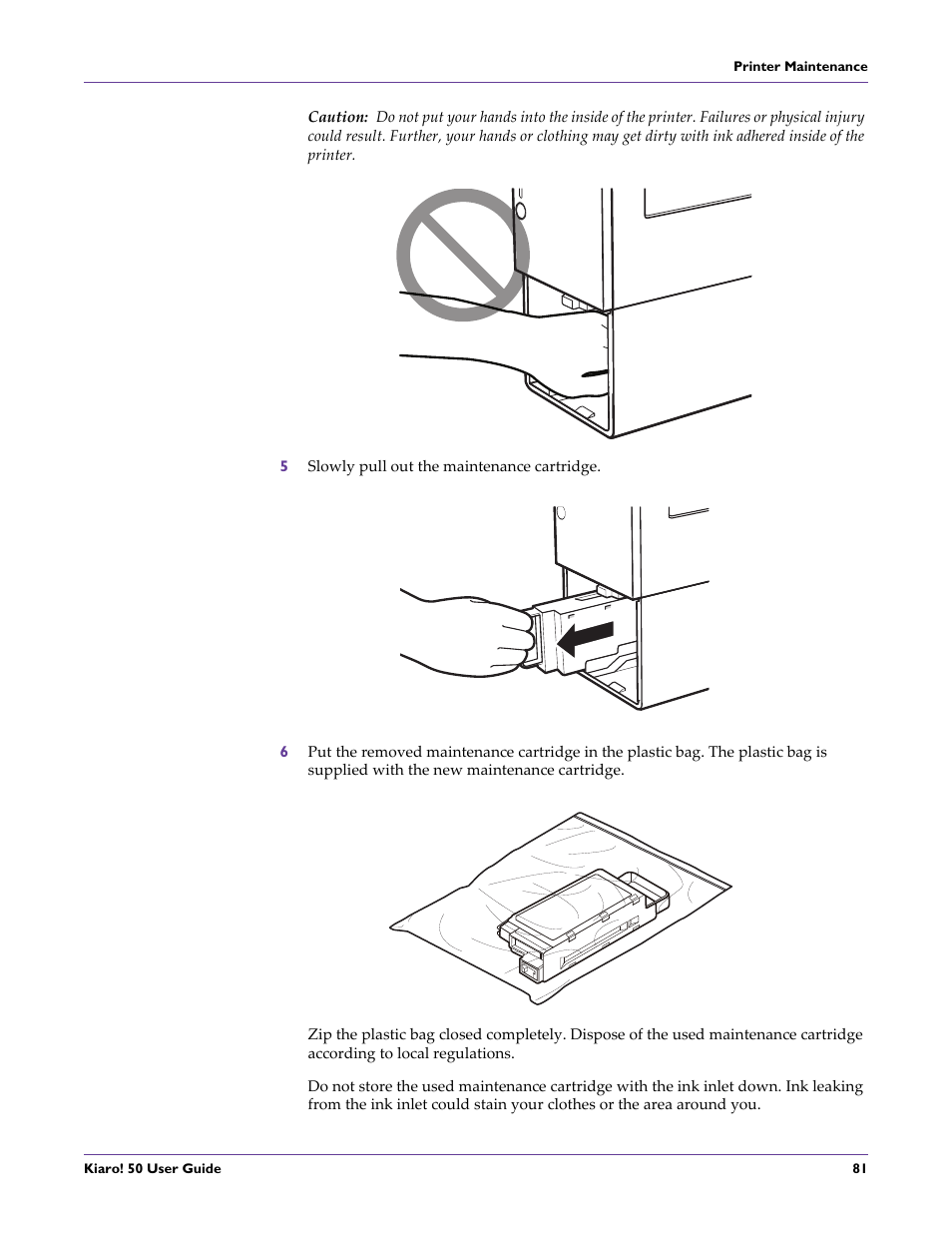 Printer Maintenance

Caution: Do not put your hands into the inside of the printer. Failures or physical injury could result. Further, your hands or clothing may get dirty with ink adhered inside of the printer.

5 Slowly pull out the maintenance cartridge.

6 Put the removed maintenance cartridge in the plastic bag. The plastic bag is supplied with the new maintenance cartridge.

Zip the plastic bag closed completely. Dispose of the used maintenance cartridge according to local regulations.

Do not store the used maintenance cartridge with the ink inlet down. Ink leaking from the ink inlet could stain your clothes or the area around you.

Kiaro! 50 User Guide 81