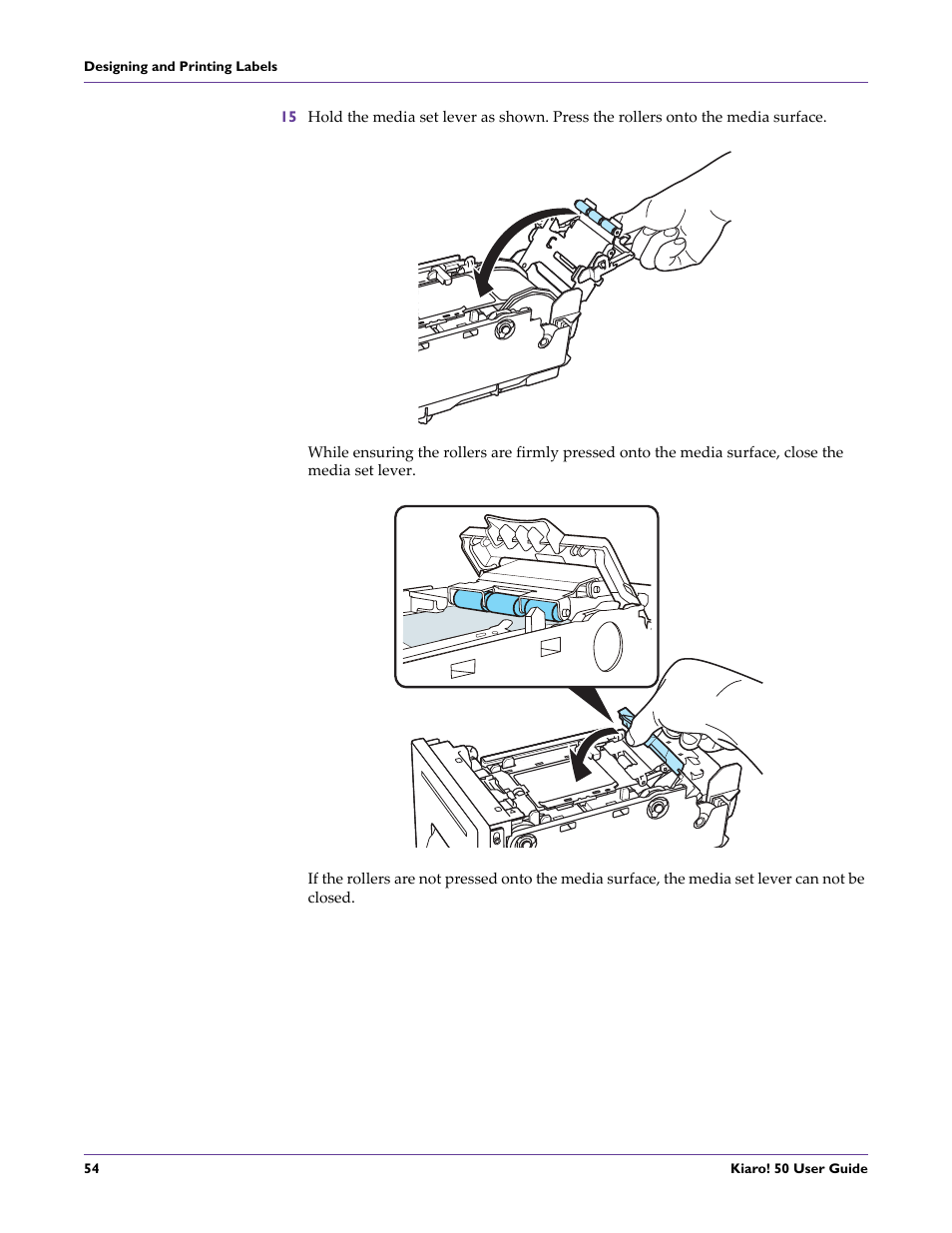 Designing and Printing Labels

15 Hold the media set lever as shown. Press the rollers onto the media surface.

While ensuring the rollers are firmly pressed onto the media surface, close the media set lever.

If the rollers are not pressed onto the media surface, the media set lever can not be closed.

54

Kiaro! 50 User Guide