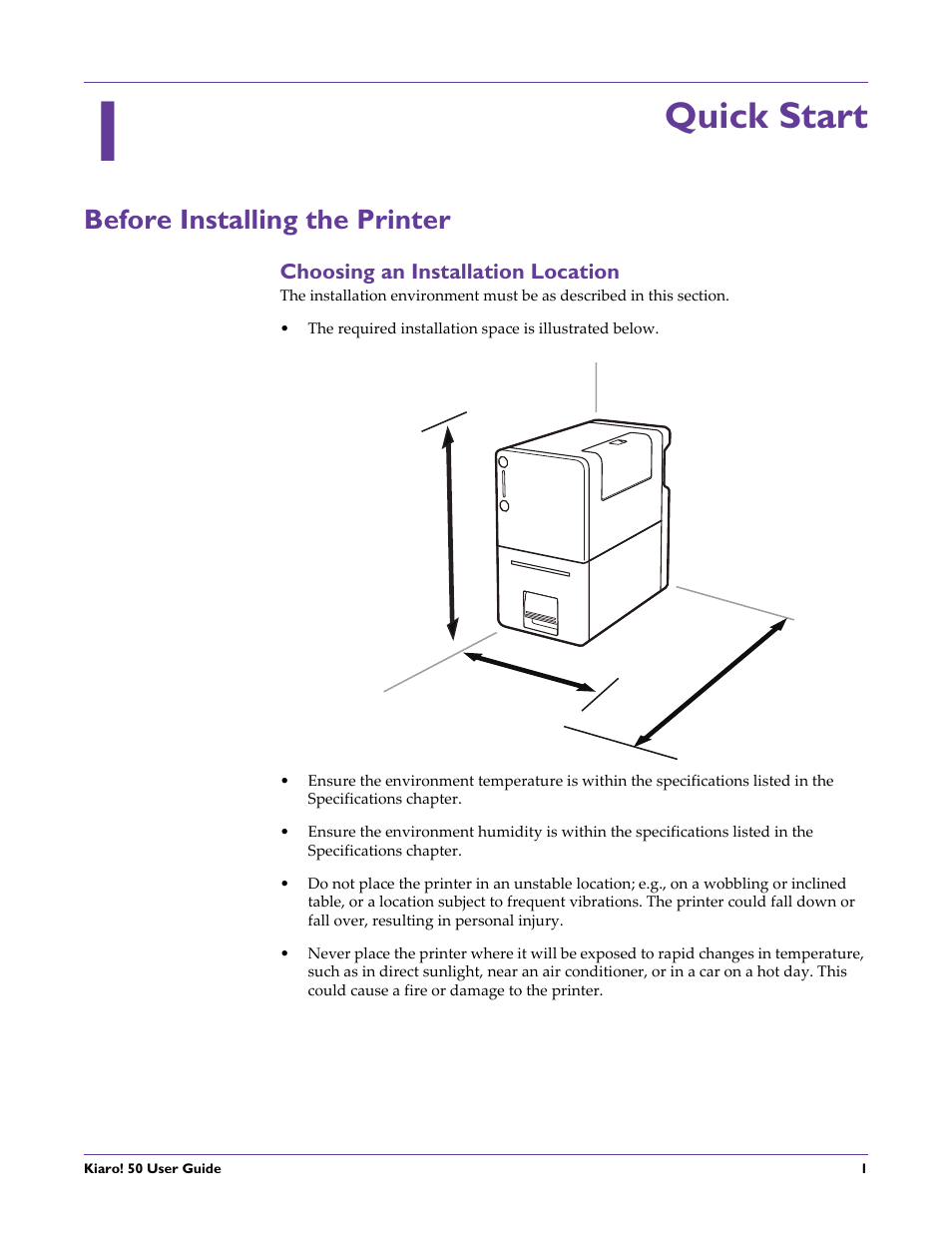 1

Quick Start

Before Installing the Printer

Choosing an Installation Location

The installation environment must be as described in this section.

• The required installation space is illustrated below.

• Ensure the environment temperature is within the specifications listed in the Specifications chapter.

• Ensure the environment humidity is within the specifications listed in the Specifications chapter.

• Do not place the printer in an unstable location; e.g., on a wobbling or inclined table, or a location subject to frequent vibrations. The printer could fall down or fall over, resulting in personal injury.

• Never place the printer where it will be exposed to rapid changes in temperature, such as in direct sunlight, near an air conditioner, or in a car on a hot day. This could cause a fire or damage to the printer.

Kiaro! 50 User Guide

1