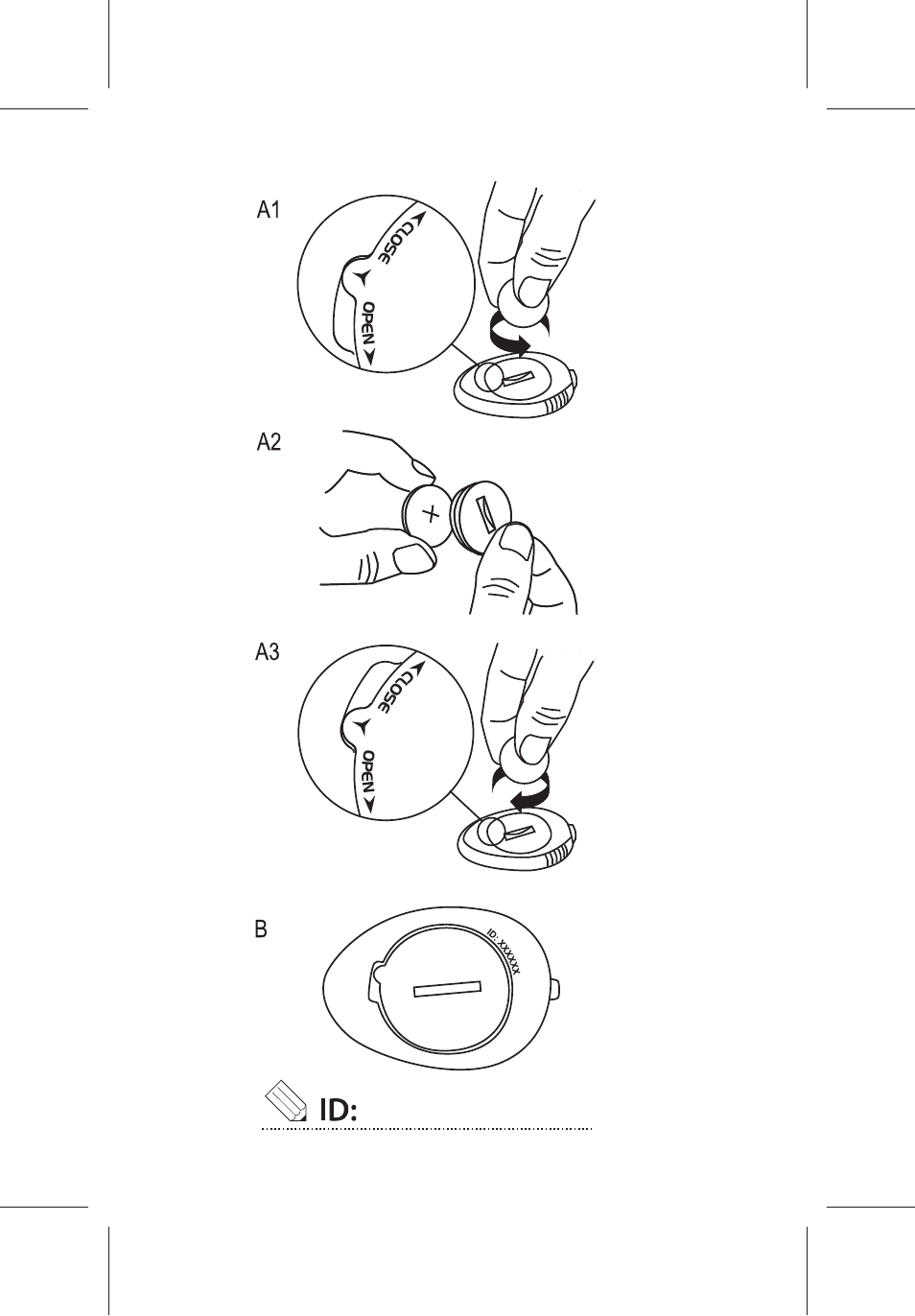 A1

CLOSE

OPEN

A2

+

A3

CLOSE

OPEN

B

ID: XXXXXX

ID: