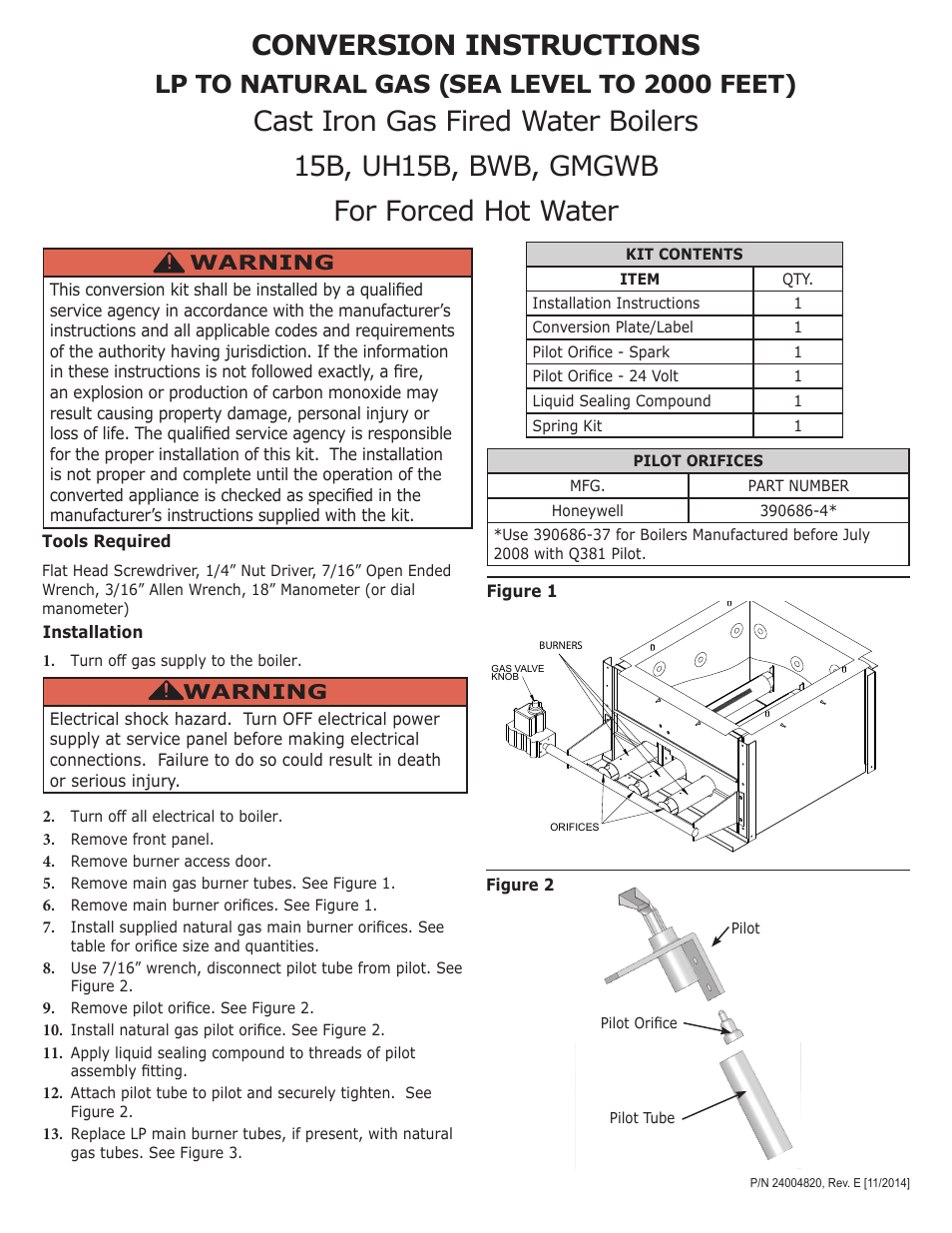 CONVERSION INSTRUCTIONS
LP TO NATURAL GAS (SEA LEVEL TO 2000 FEET)
Cast Iron Gas Fired Water Boilers
15B, UH15B, BWB, GMGWB
For Forced Hot Water

WARNING
This conversion kit shall be installed by a qualified service agency in accordance with the manufacturer's instructions and all applicable codes and requirements of the authority having jurisdiction. If the information in these instructions is not followed exactly, a fire, an explosion or production of carbon monoxide may result causing property damage, personal injury or loss of life. The qualified service agency is responsible for the proper installation of this kit. The installation is not proper and complete until the operation of the converted appliance is checked as specified in the manufacturer's instructions supplied with the kit.

Tools Required

Flat Head Screwdriver, 1/4" Nut Driver, 7/16" Open Ended Wrench, 3/16" Allen Wrench, 18" Manometer (or dial manometer)

Installation

1. Turn off gas supply to the boiler.

WARNING
Electrical shock hazard. Turn OFF electrical power supply at service panel before making electrical connections. Failure to do so could result in death or serious injury.

2. Turn off all electrical to boiler.
3. Remove front panel.
4. Remove burner access door.
5. Remove main gas burner tubes. See Figure 1.
6. Remove main burner orifices. See Figure 1.
7. Install supplied natural gas main burner orifices. See table for orifice size and quantities.
8. Use 7/16" wrench, disconnect pilot tube from pilot. See Figure 2.
9. Remove pilot orifice. See Figure 2.
10. Install natural gas pilot orifice. See Figure 2.
11. Apply liquid sealing compound to threads of pilot assembly fitting.
12. Attach pilot tube to pilot and securely tighten. See Figure 2.
13. Replace LP main burner tubes, if present, with natural gas tubes. See Figure 3.

| KIT CONTENTS | |
|---|---|
| ITEM | QTY. |
| Installation Instructions | 1 |
| Conversion Plate/Label | 1 |
| Pilot Orifice - Spark | 1 |
| Pilot Orifice - 24 Volt | 1 |
| Liquid Sealing Compound | 1 |
| Spring Kit | 1 |

| PILOT ORIFICES | |
|---|---|
| MFG. | PART NUMBER |
| Honeywell | 390686-4* |
| *Use 390686-37 for Boilers Manufactured before July 2008 with Q381 Pilot. | |

Figure 1
BURNERS
GAS VALVE KNOB
ORIFICES

Figure 2
Pilot
Pilot Orifice
Pilot Tube

P/N 24004820, Rev. E [11/2014]