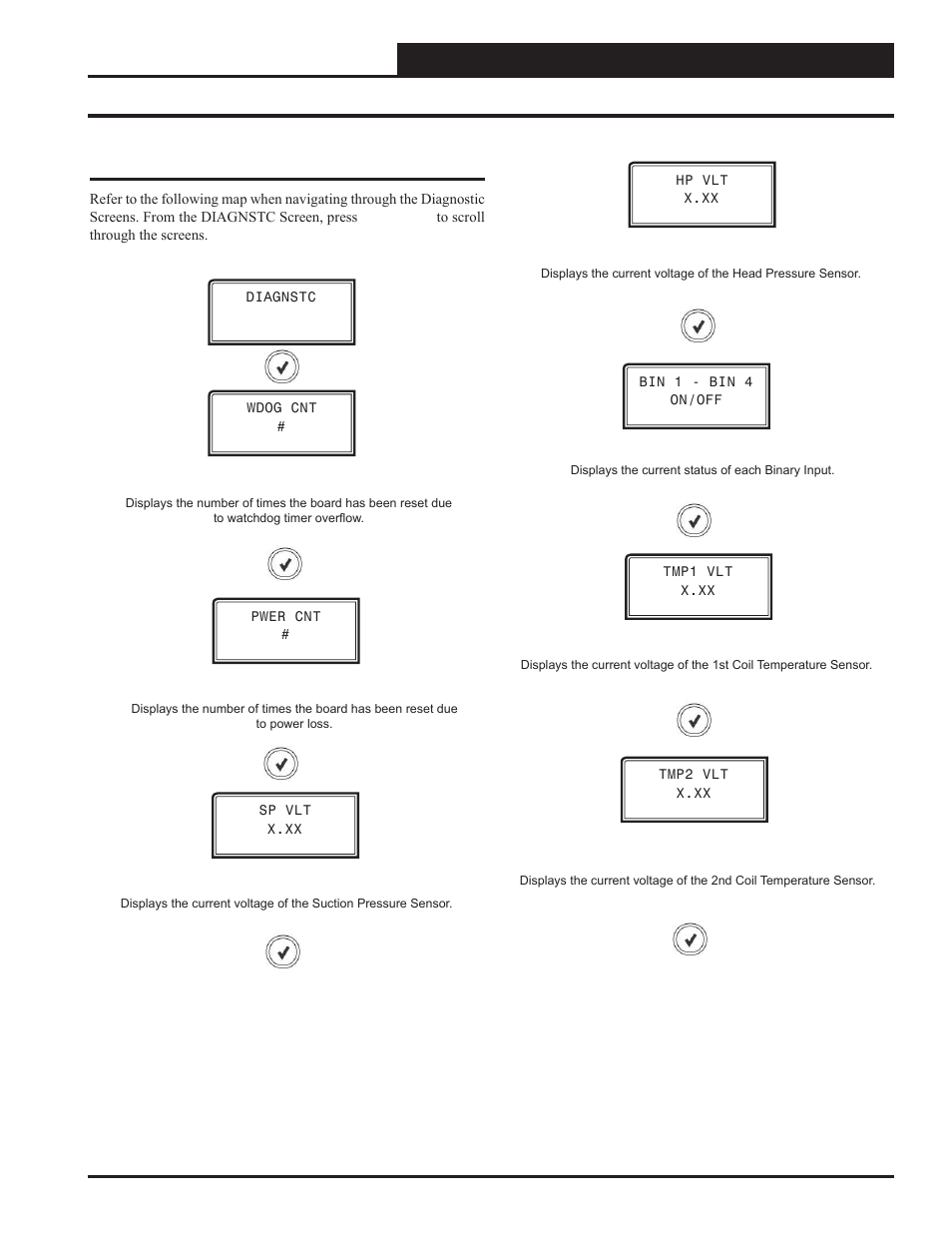 Refer to the following map when navigating through the Diagnostic Screens. From the DIAGNSTC Screen, press to scroll through the screens.

DIAGNSTC

WDOG CNT
#

Displays the number of times the board has been reset due to watchdog timer overflow.

PWER CNT
#

Displays the number of times the board has been reset due to power loss.

SP VLT
X.XX

Displays the current voltage of the Suction Pressure Sensor.

HP VLT
X.XX

Displays the current voltage of the Head Pressure Sensor.

BIN 1 - BIN 4
ON/OFF

Displays the current status of each Binary Input.

TMP1 VLT
X.XX

Displays the current voltage of the 1st Coil Temperature Sensor.

TMP2 VLT
X.XX

Displays the current voltage of the 2nd Coil Temperature Sensor.