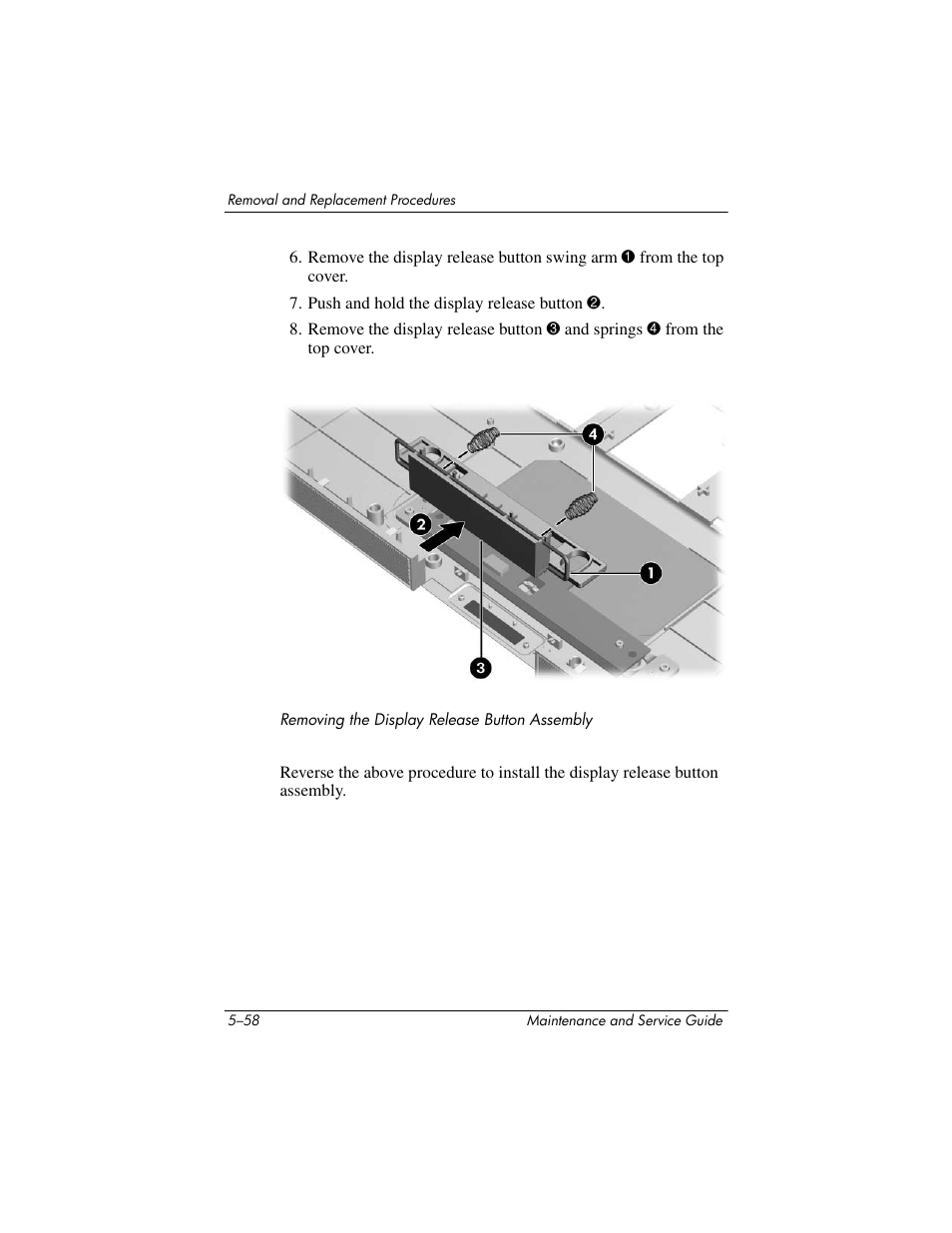 Removal and Replacement Procedures

6. Remove the display release button swing arm ❶ from the top cover.

7. Push and hold the display release button ❷.

8. Remove the display release button ❸ and springs ❹ from the top cover.

❹

❷

❶

❸

Removing the Display Release Button Assembly

Reverse the above procedure to install the display release button assembly.

5–58

Maintenance and Service Guide