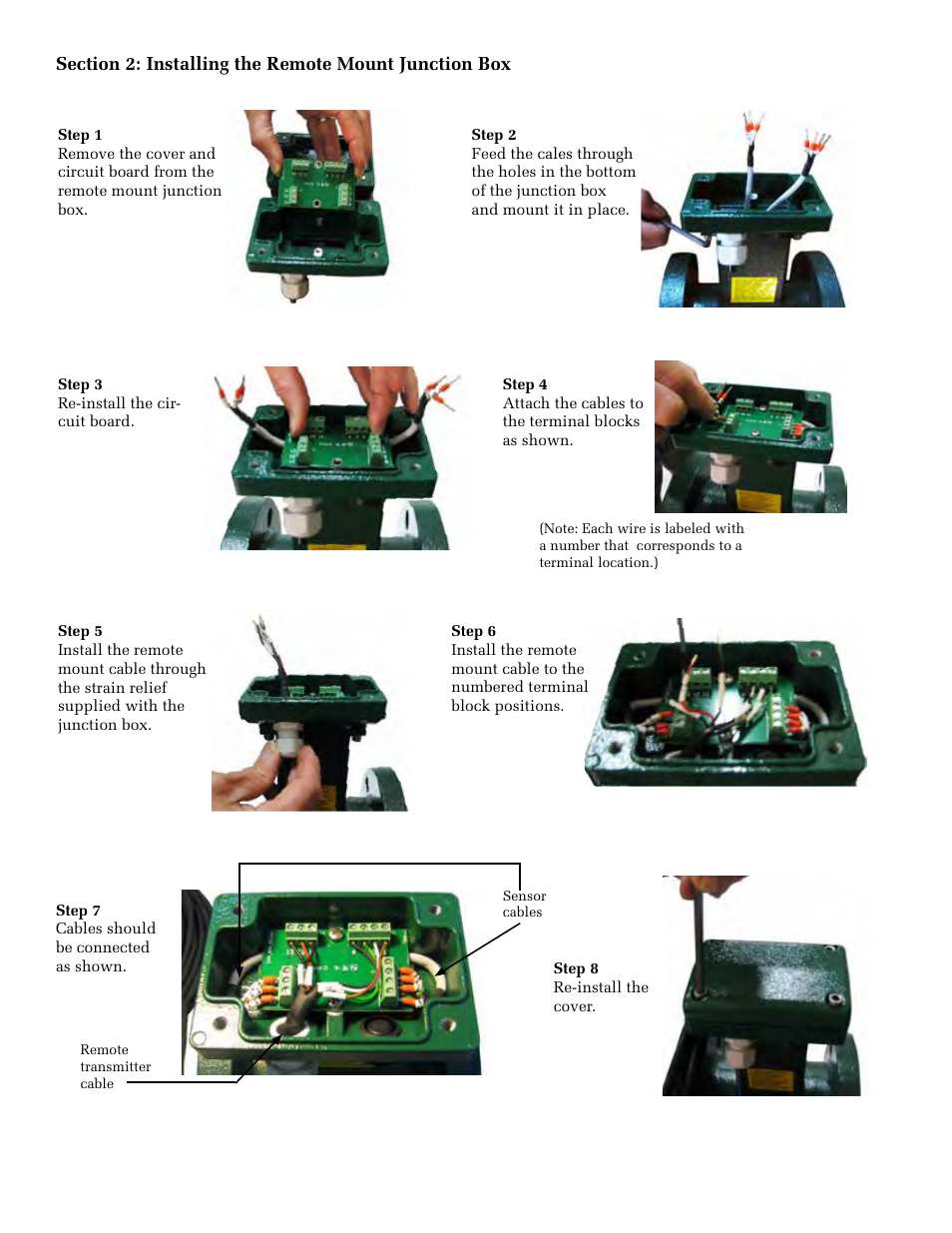 Section 2: Installing the Remote Mount Junction Box

Step 1
Remove the cover and circuit board from the remote mount junction box.

Step 2
Feed the cales through the holes in the bottom of the junction box and mount it in place.

Step 3
Re-install the circuit board.

Step 4
Attach the cables to the terminal blocks as shown.

(Note: Each wire is labeled with a number that corresponds to a terminal location.)

Step 5
Install the remote mount cable through the strain relief supplied with the junction box.

Step 6
Install the remote mount cable to the numbered terminal block positions.

Step 7
Cables should be connected as shown.

Sensor cables

Remote transmitter cable

Step 8
Re-install the cover.