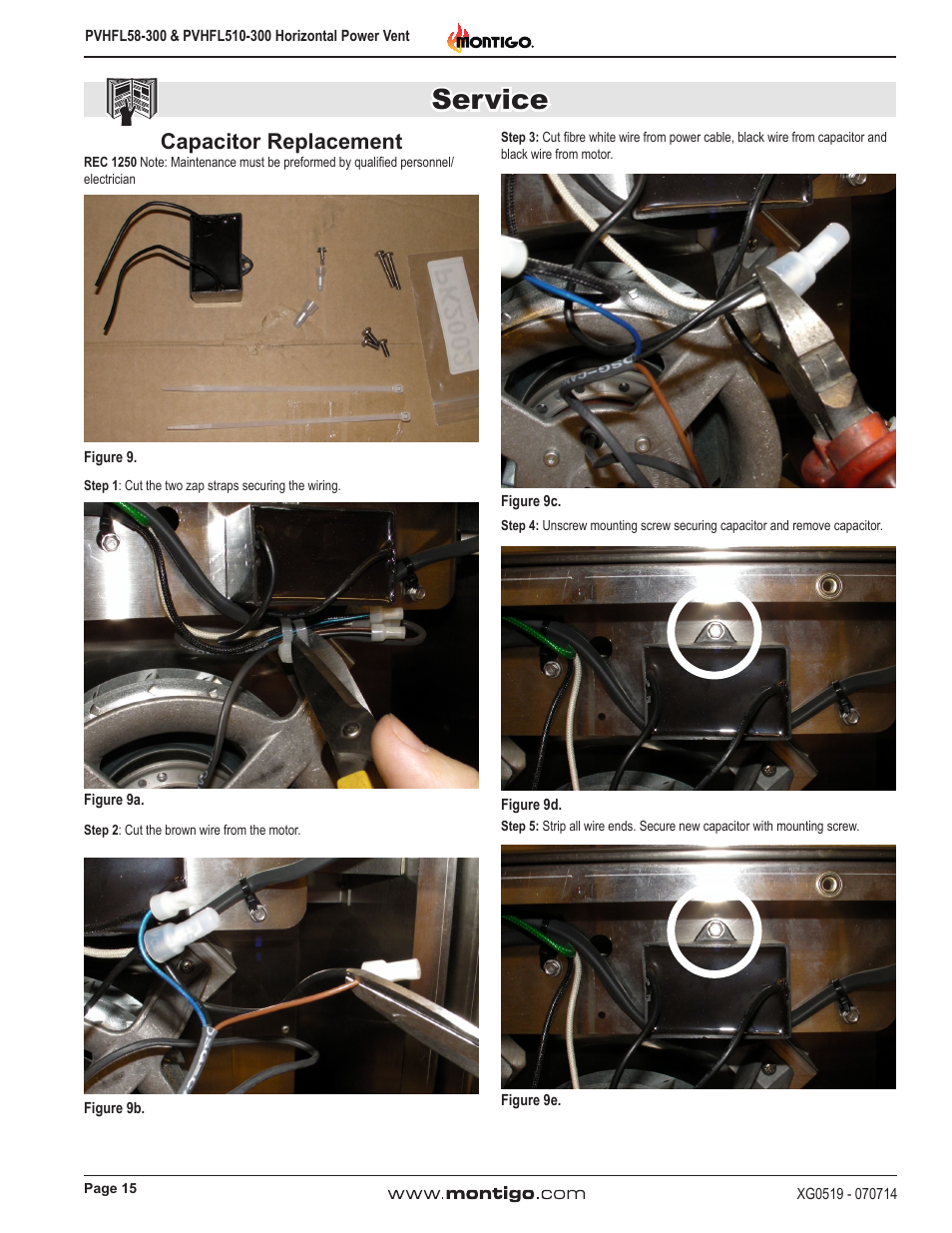 PVHFL58-300 & PVHFL510-300 Horizontal Power Vent

MONTIGO.

Service

Capacitor Replacement

REC 1250 Note: Maintenance must be preformed by qualified personnel/ electrician

Figure 9.

Step 1: Cut the two zap straps securing the wiring.

Figure 9a.

Step 2: Cut the brown wire from the motor.

Figure 9b.

Step 3: Cut fibre white wire from power cable, black wire from capacitor and black wire from motor.

Figure 9c.

Step 4: Unscrew mounting screw securing capacitor and remove capacitor.

Figure 9d.

Step 5: Strip all wire ends. Secure new capacitor with mounting screw.

Figure 9e.

Page 15

www.montigo.com

XG0519 - 070714