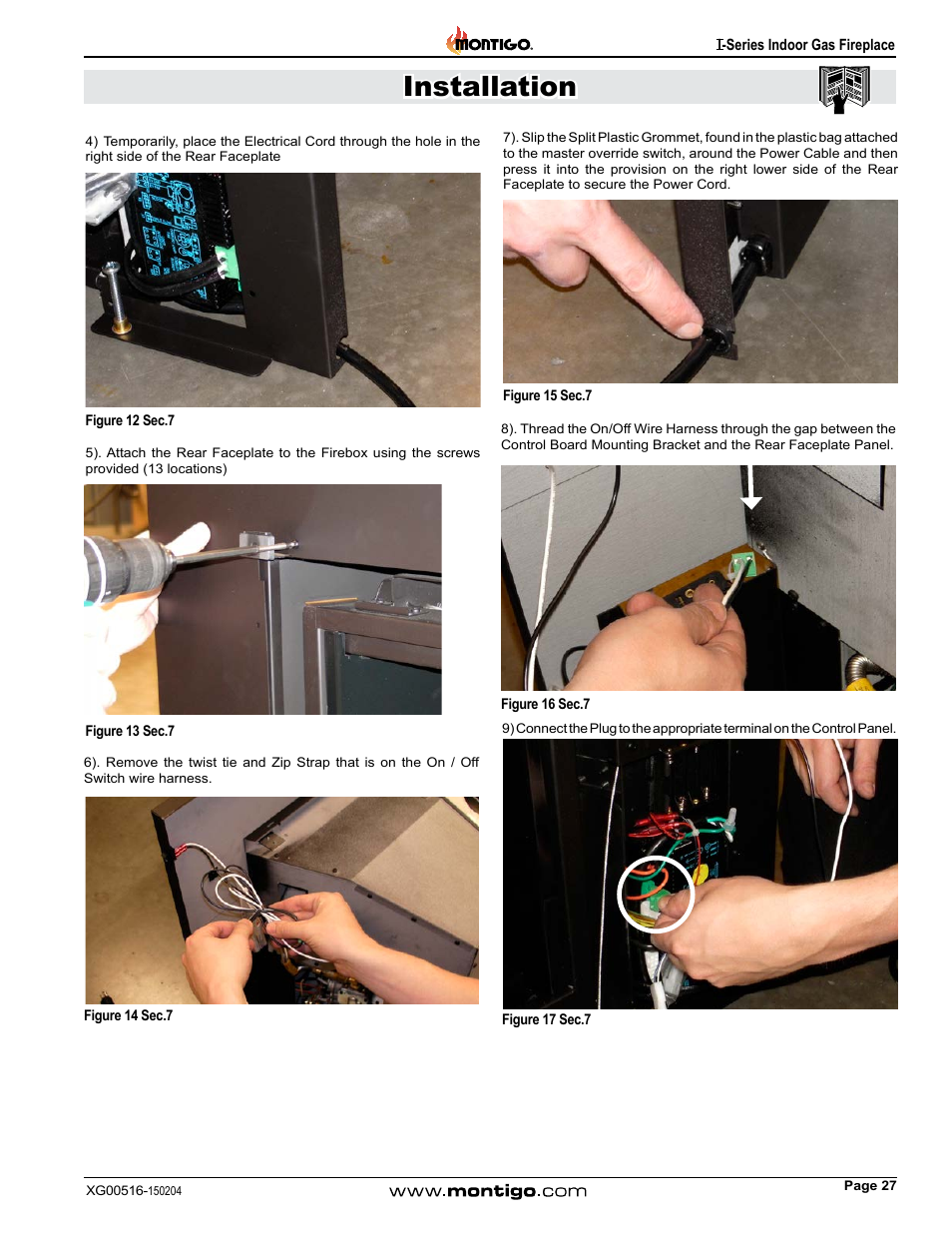 MONTIGO.

I-Series Indoor Gas Fireplace

Installation

4) Temporarily, place the Electrical Cord through the hole in the right side of the Rear Faceplate

Figure 12 Sec.7

5). Attach the Rear Faceplate to the Firebox using the screws provided (13 locations)

Figure 13 Sec.7

6). Remove the twist tie and Zip Strap that is on the On / Off Switch wire harness.

Figure 14 Sec.7

7). Slip the Split Plastic Grommet, found in the plastic bag attached to the master override switch, around the Power Cable and then press it into the provision on the right lower side of the Rear Faceplate to secure the Power Cord.

Figure 15 Sec.7

8). Thread the On/Off Wire Harness through the gap between the Control Board Mounting Bracket and the Rear Faceplate Panel.

Figure 16 Sec.7

9) Connect the Plug to the appropriate terminal on the Control Panel.

Figure 17 Sec.7

XG00516-150204

www.montigo.com

Page 27