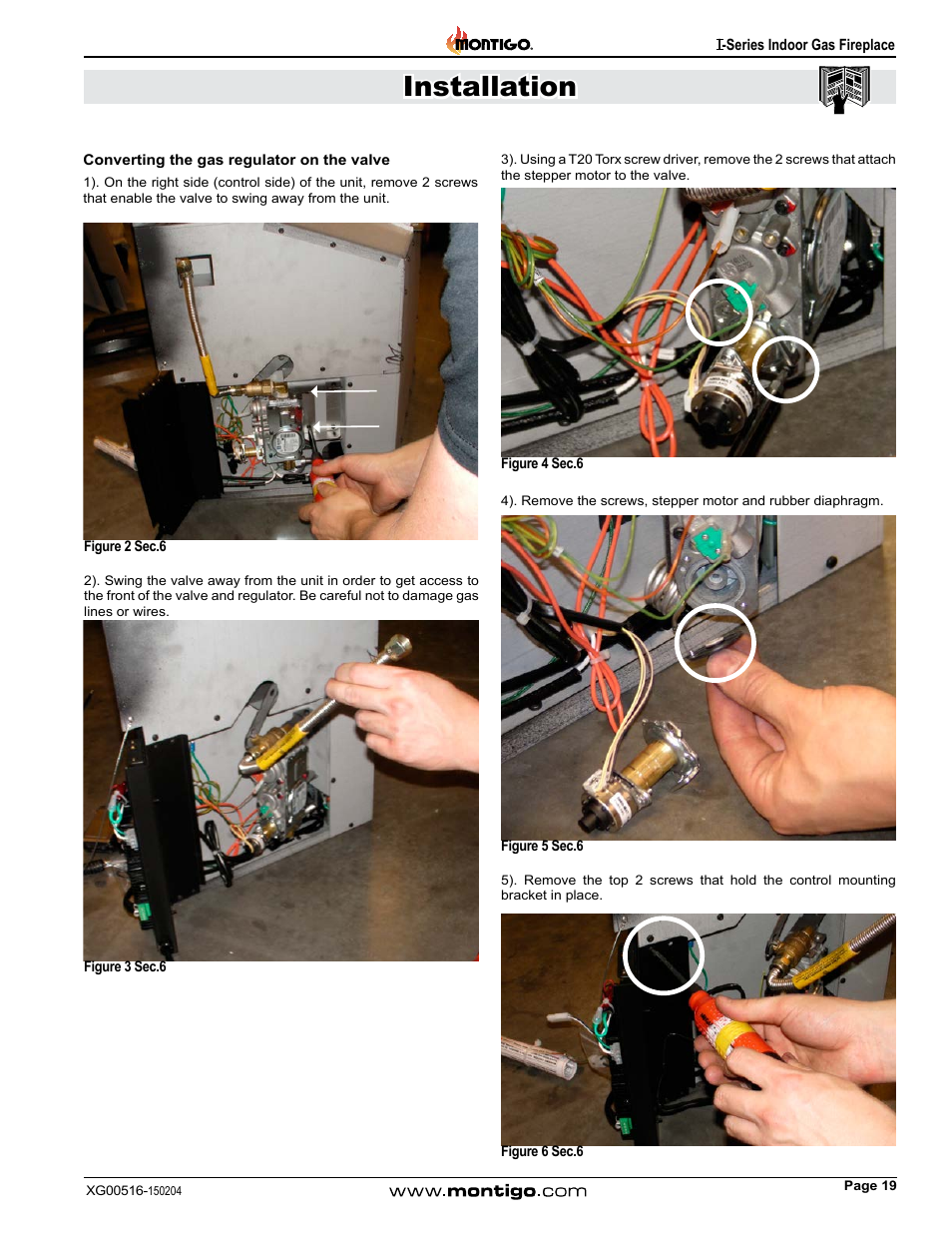 MONTIGO.

I-Series Indoor Gas Fireplace

Installation

Converting the gas regulator on the valve

1). On the right side (control side) of the unit, remove 2 screws that enable the valve to swing away from the unit.

Figure 2 Sec.6

2). Swing the valve away from the unit in order to get access to the front of the valve and regulator. Be careful not to damage gas lines or wires.

Figure 3 Sec.6

3). Using a T20 Torx screw driver, remove the 2 screws that attach the stepper motor to the valve.

Figure 4 Sec.6

4). Remove the screws, stepper motor and rubber diaphragm.

Figure 5 Sec.6

5). Remove the top 2 screws that hold the control mounting bracket in place.

Figure 6 Sec.6

XG00516-150204

www.montigo.com

Page 19